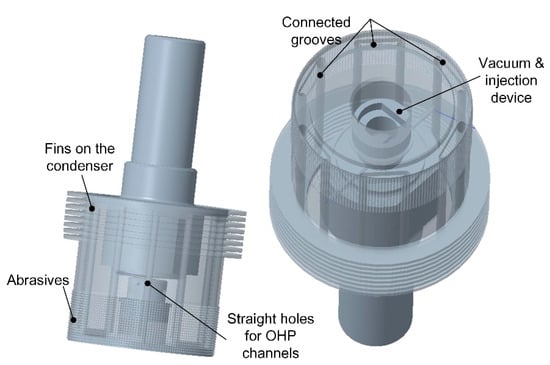 Connected grooves

Vacuum & injection device

Fins on the condenser

Abrasives

Straight holes for OHP channels