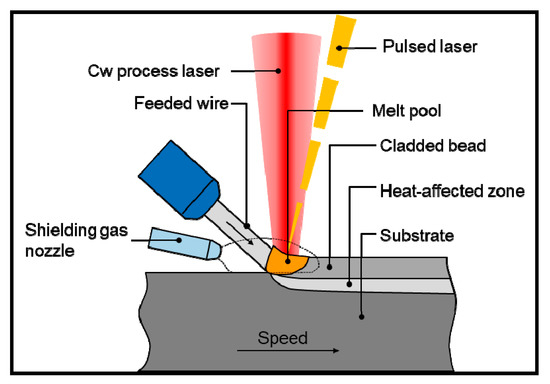 Pulsed laser

Cw process laser

Feeded wire

Melt pool

Cladded bead

Heat-affected zone

Shielding gas nozzle

Substrate

Speed