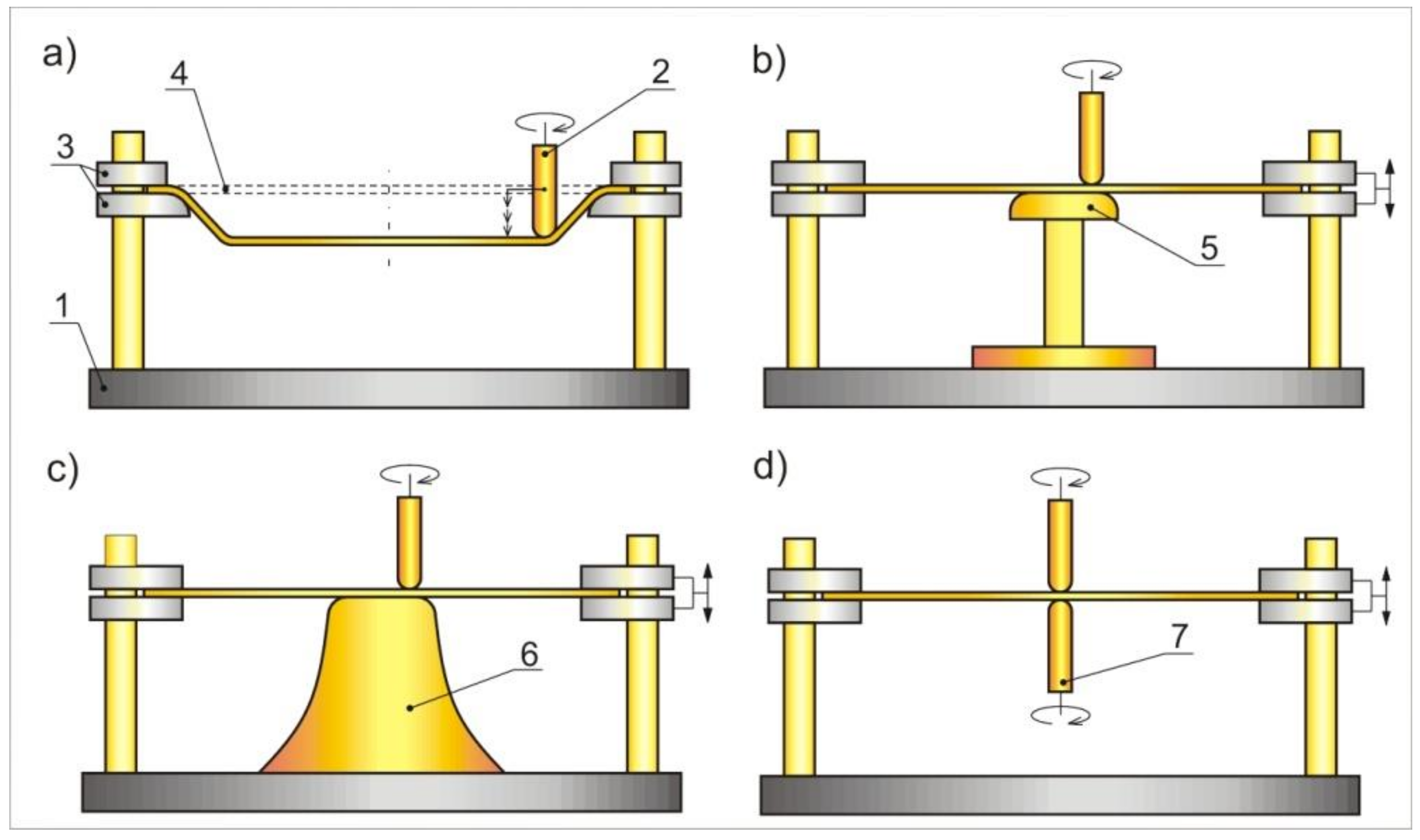 a)

4

2

3

1

b)

5

c)

6

d)

7