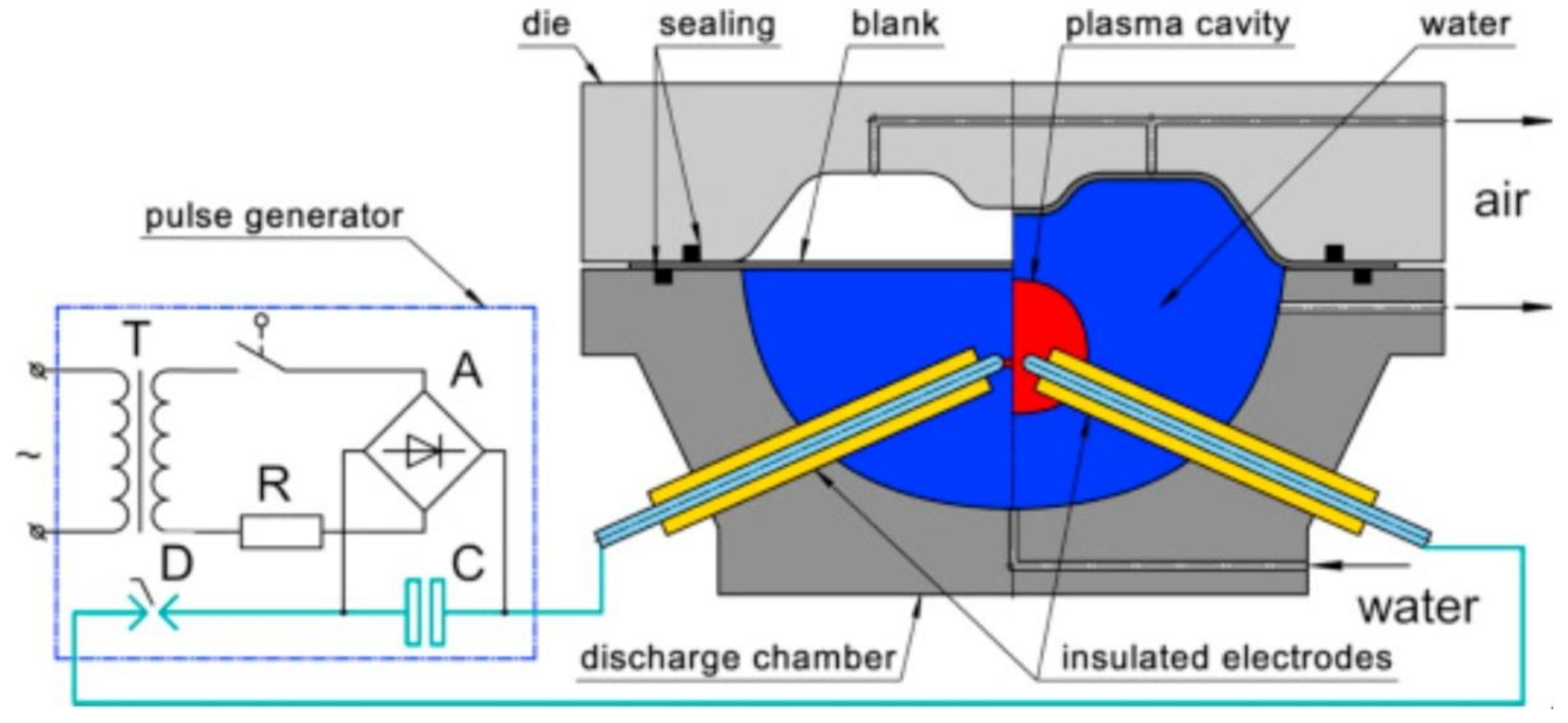 die
sealing
blank
plasma cavity
water
air
pulse generator
T
A
~
R
D
C
water
discharge chamber
insulated electrodes