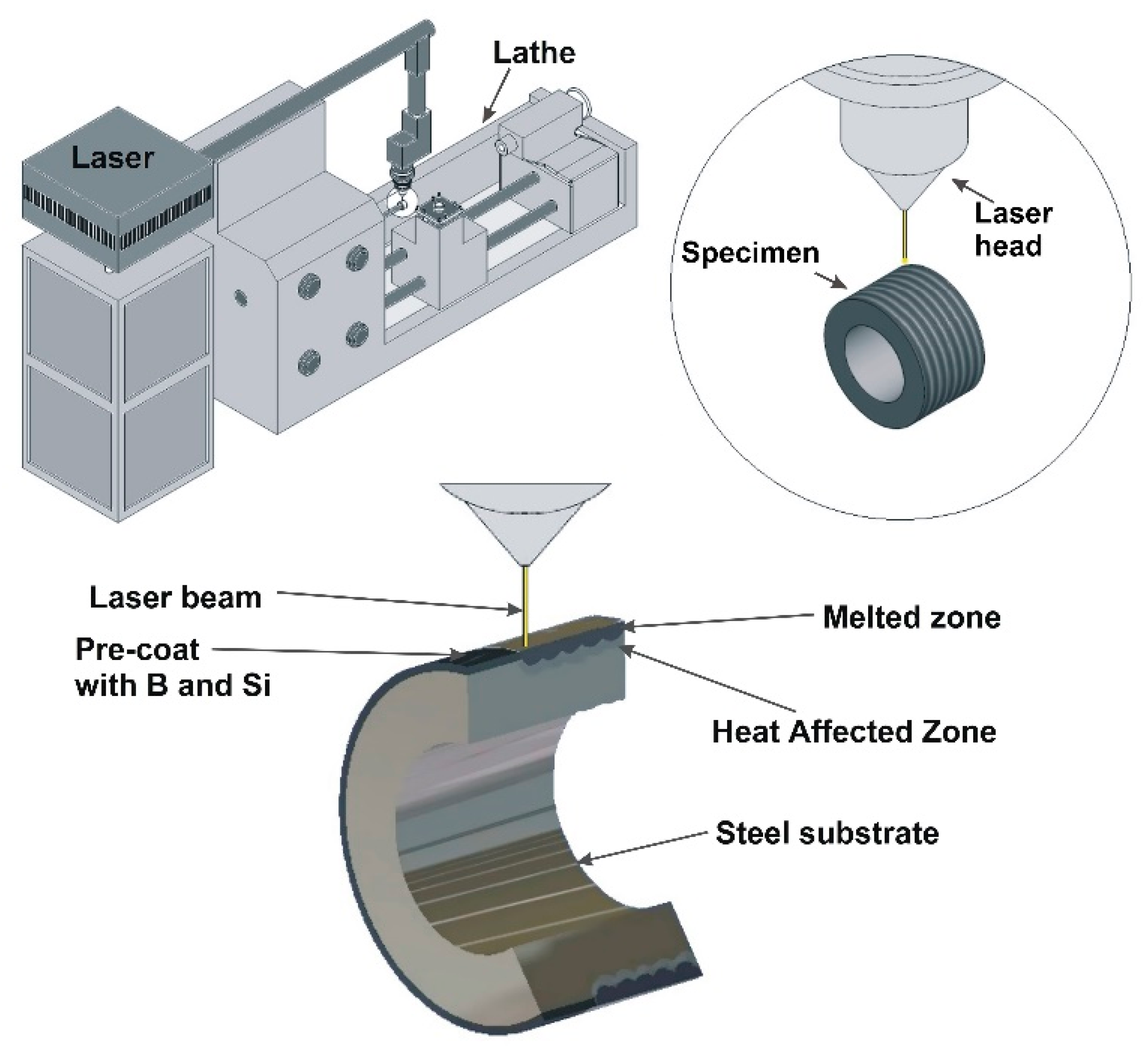 Lathe

Laser

Laser head

Specimen

Laser beam

Melted zone

Pre-coat with B and Si

Heat Affected Zone

Steel substrate