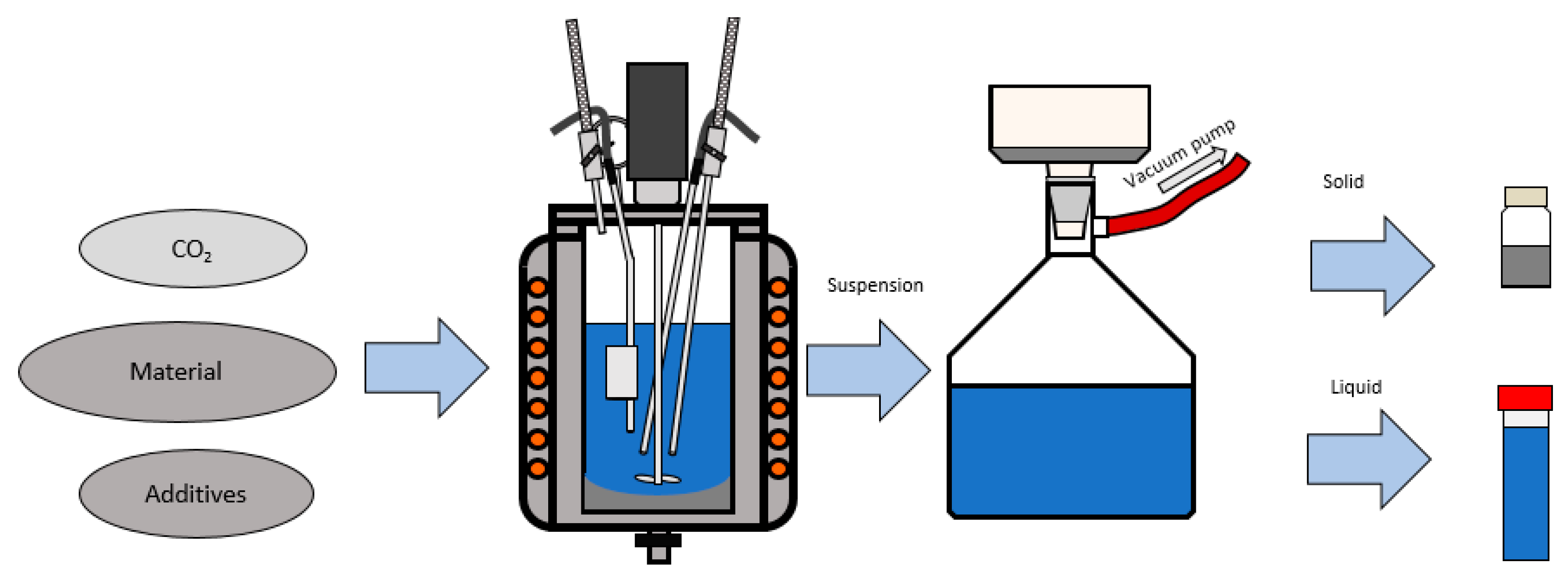 $CO_2$

Material

Additives

Suspension

Vacuum pump

Solid

Liquid