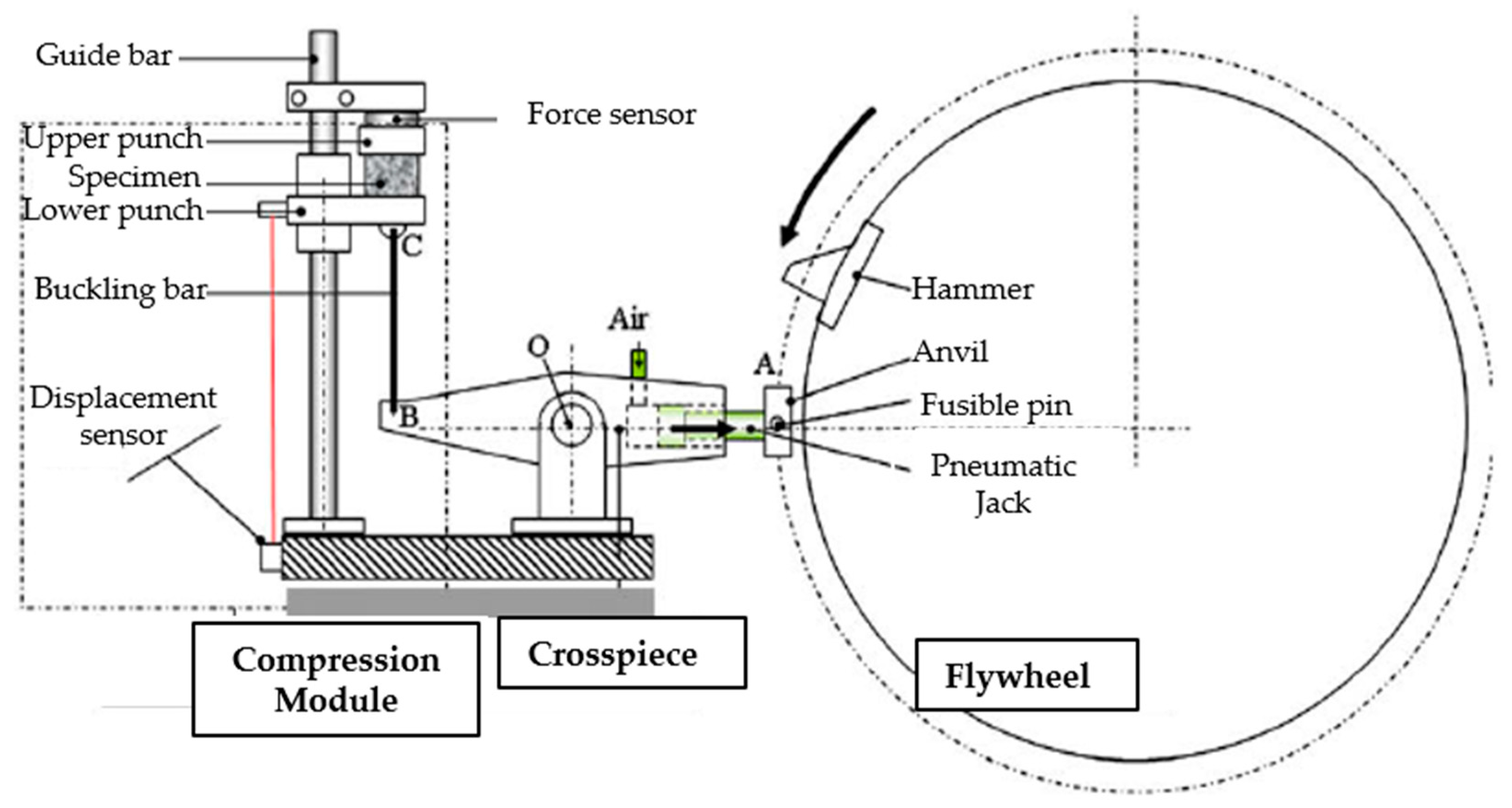 Guide bar

Force sensor

Upper punch

Specimen

Lower punch

C

Buckling bar

Hammer

Air

O

A

Anvil

Displacement sensor

B

Fusible pin

Pneumatic Jack

Compression Module

Crosspiece

Flywheel