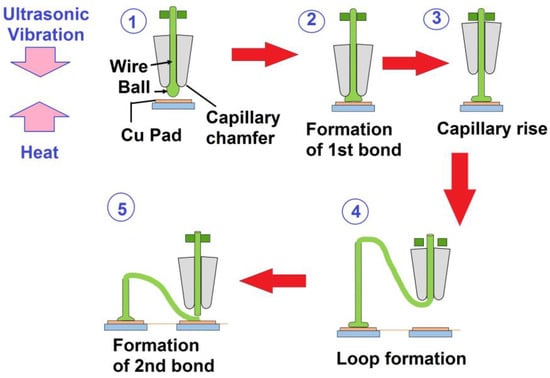 Ultrasonic Vibration

Heat

1

Wire

Ball

Cu Pad

Capillary chamfer

2

Formation of 1st bond

3

Capillary rise

4

Loop formation

5

Formation of 2nd bond