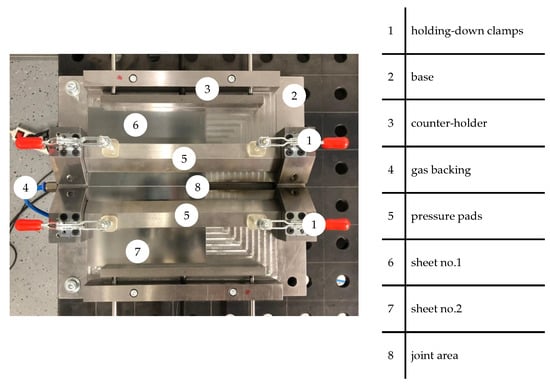 3
2
6
1
5
4
8
5
1
7

| 1 | holding-down clamps |
|---|---|
| 2 | base |
| 3 | counter-holder |
| 4 | gas backing |
| 5 | pressure pads |
| 6 | sheet no.1 |
| 7 | sheet no.2 |
| 8 | joint area |