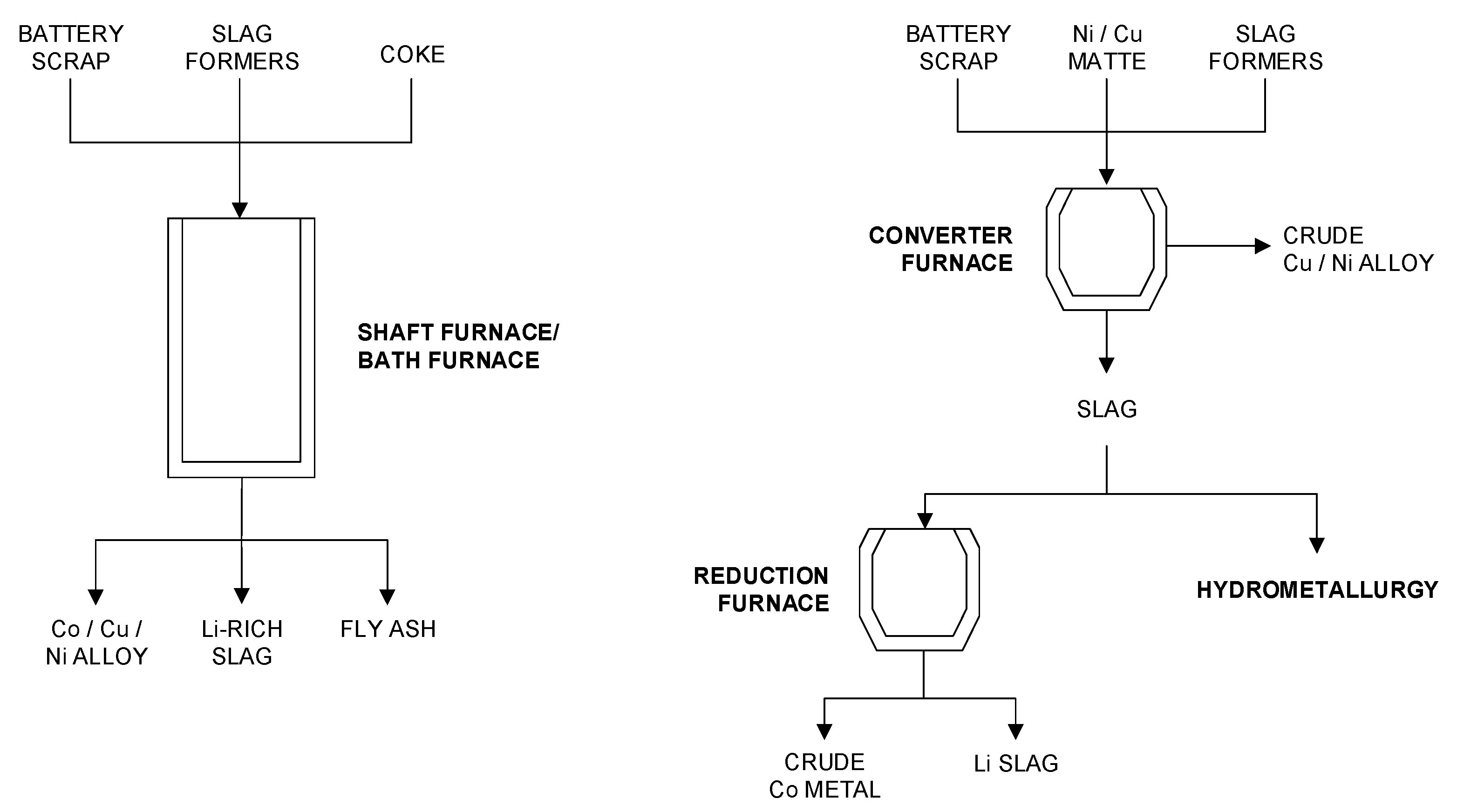 BATTERY SCRAP

SLAG FORMERS

COKE

SHAFT FURNACE/ BATH FURNACE

Co / Cu / Ni ALLOY

Li-RICH SLAG

FLY ASH

BATTERY SCRAP

Ni / Cu MATTE

SLAG FORMERS

CONVERTER FURNACE

CRUDE Cu / Ni ALLOY

SLAG

REDUCTION FURNACE

HYDROMETALLURGY

CRUDE Co METAL

Li SLAG