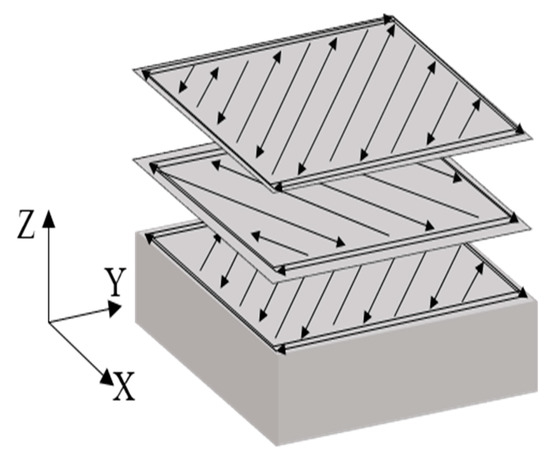 Z
Y
X