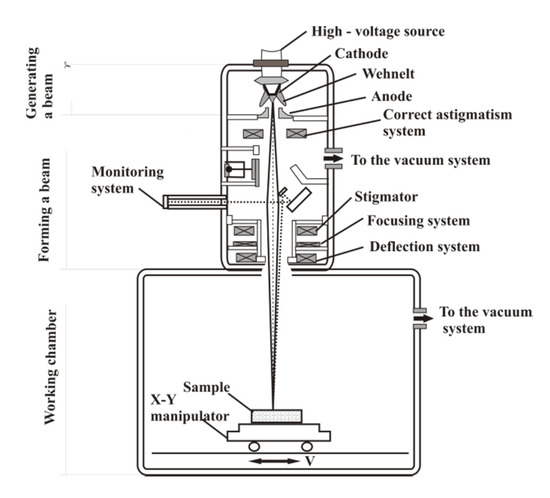 Generating a beam

Forming a beam

Working chamber

High - voltage source

Cathode

Wehnelt

Anode

Correct astigmatism system

To the vacuum system

Monitoring system

Stigmator

Focusing system

Deflection system

To the vacuum system

Sample

X-Y manipulator

V