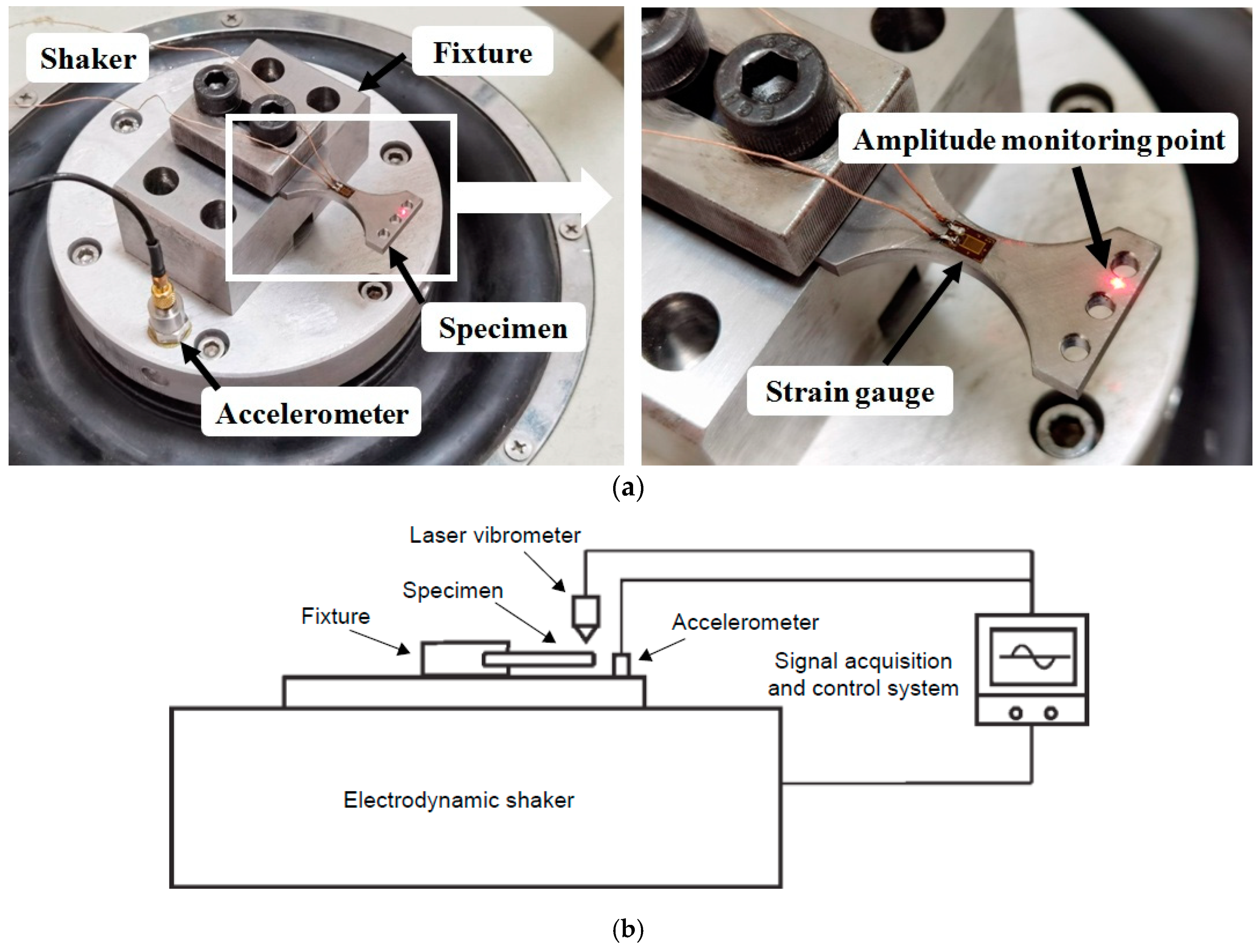 Shaker

Fixture

Specimen

Accelerometer

Amplitude monitoring point

Strain gauge

(a)

Laser vibrometer

Specimen

Fixture

Accelerometer

Signal acquisition and control system

Electrodynamic shaker

(b)