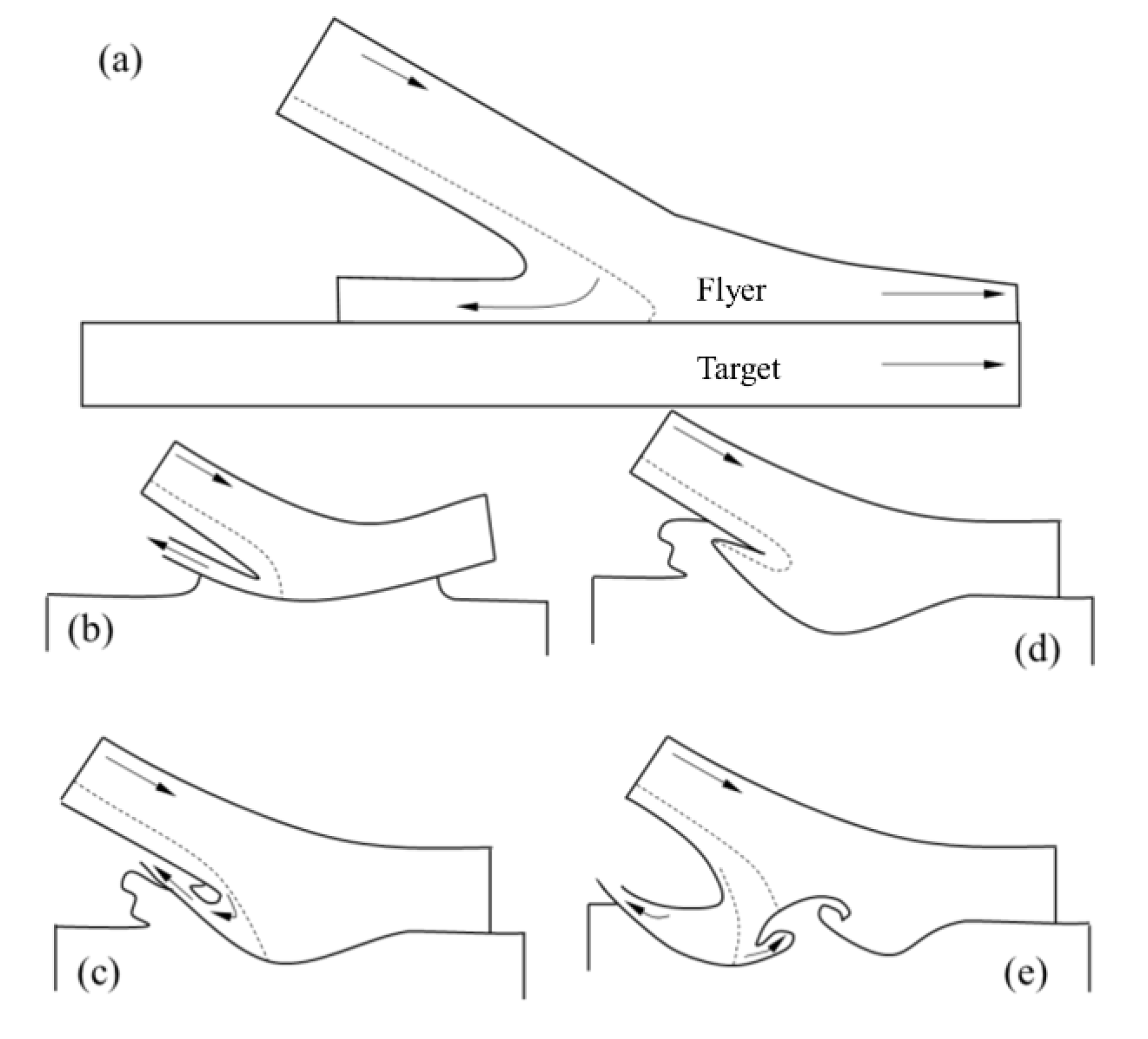 (a)

Flyer

Target

(b)

(d)

(c)

(e)