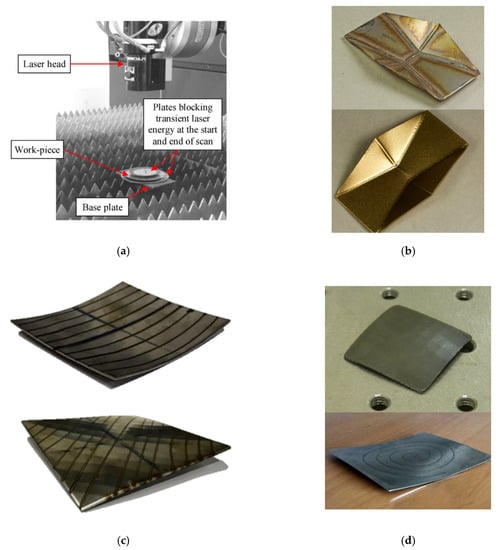 Laser head

Plates blocking transient laser energy at the start and end of scan

Work-piece

Base plate

(a)

(b)

(c)

(d)