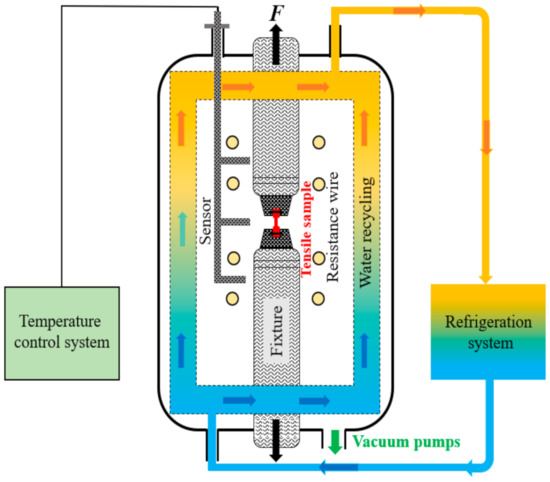 $F$

Sensor

Tensile sample

Resistance wire

Water recycling

Fixture

Temperature control system

Refrigeration system

Vacuum pumps