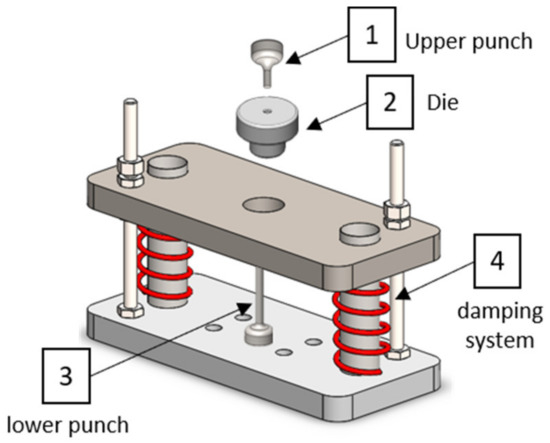 1 Upper punch

2 Die

4 damping system

3 lower punch