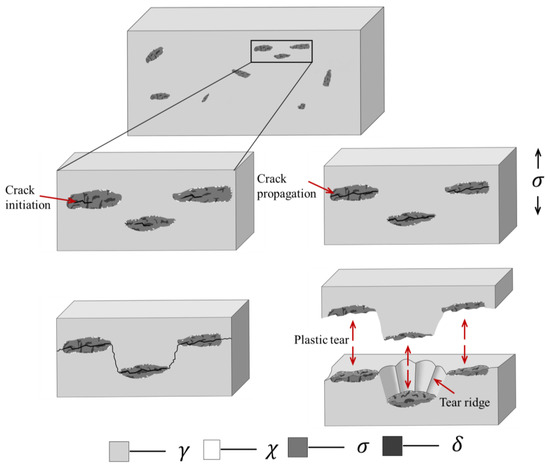 Crack initiation

Crack propagation

$\sigma$

Plastic tear

Tear ridge

$\gamma$ $\chi$ $\sigma$ $\delta$