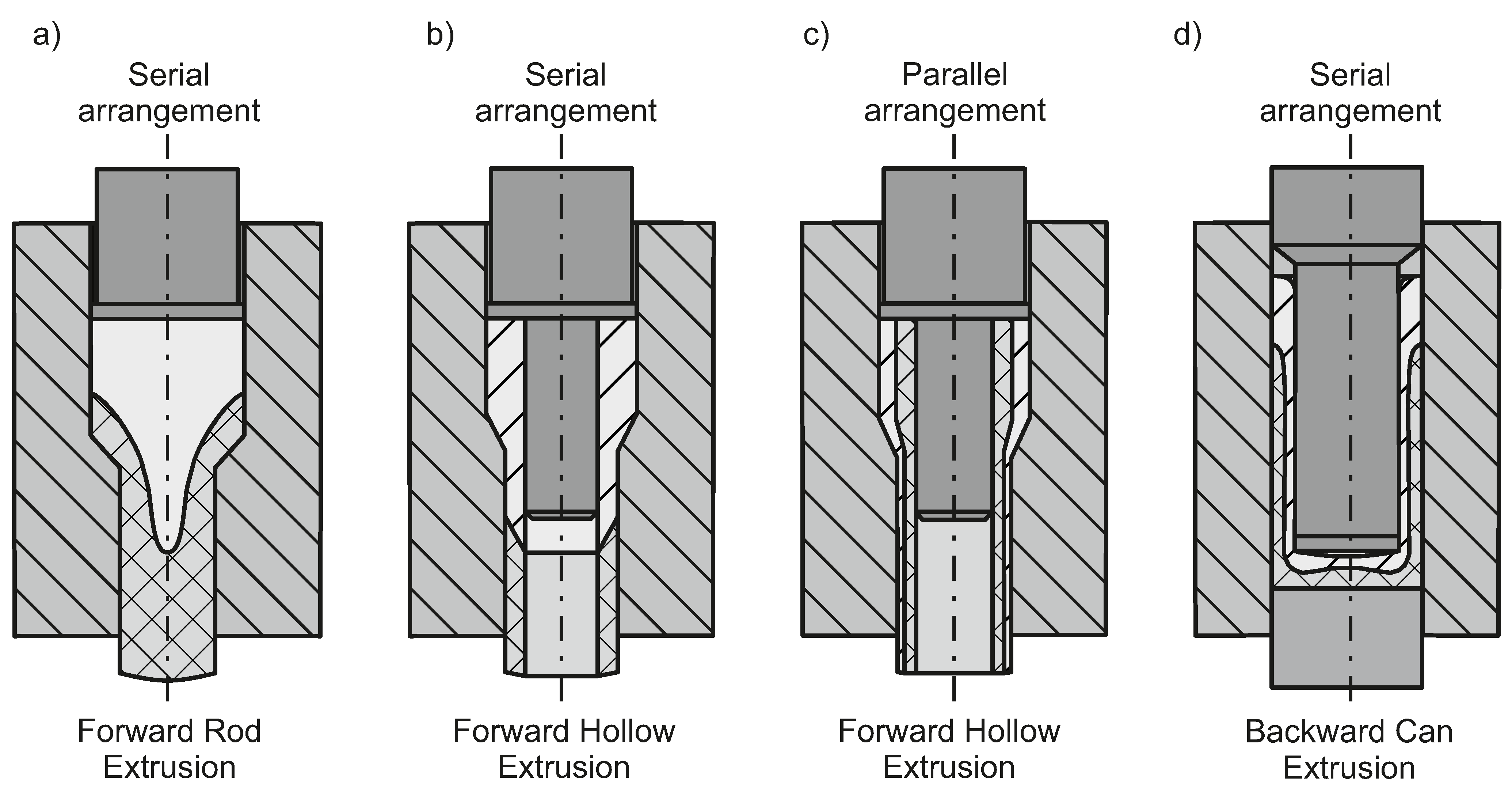 a)

Serial arrangement

Forward Rod Extrusion

b)

Serial arrangement

Forward Hollow Extrusion

c)

Parallel arrangement

Forward Hollow Extrusion

d)

Serial arrangement

Backward Can Extrusion