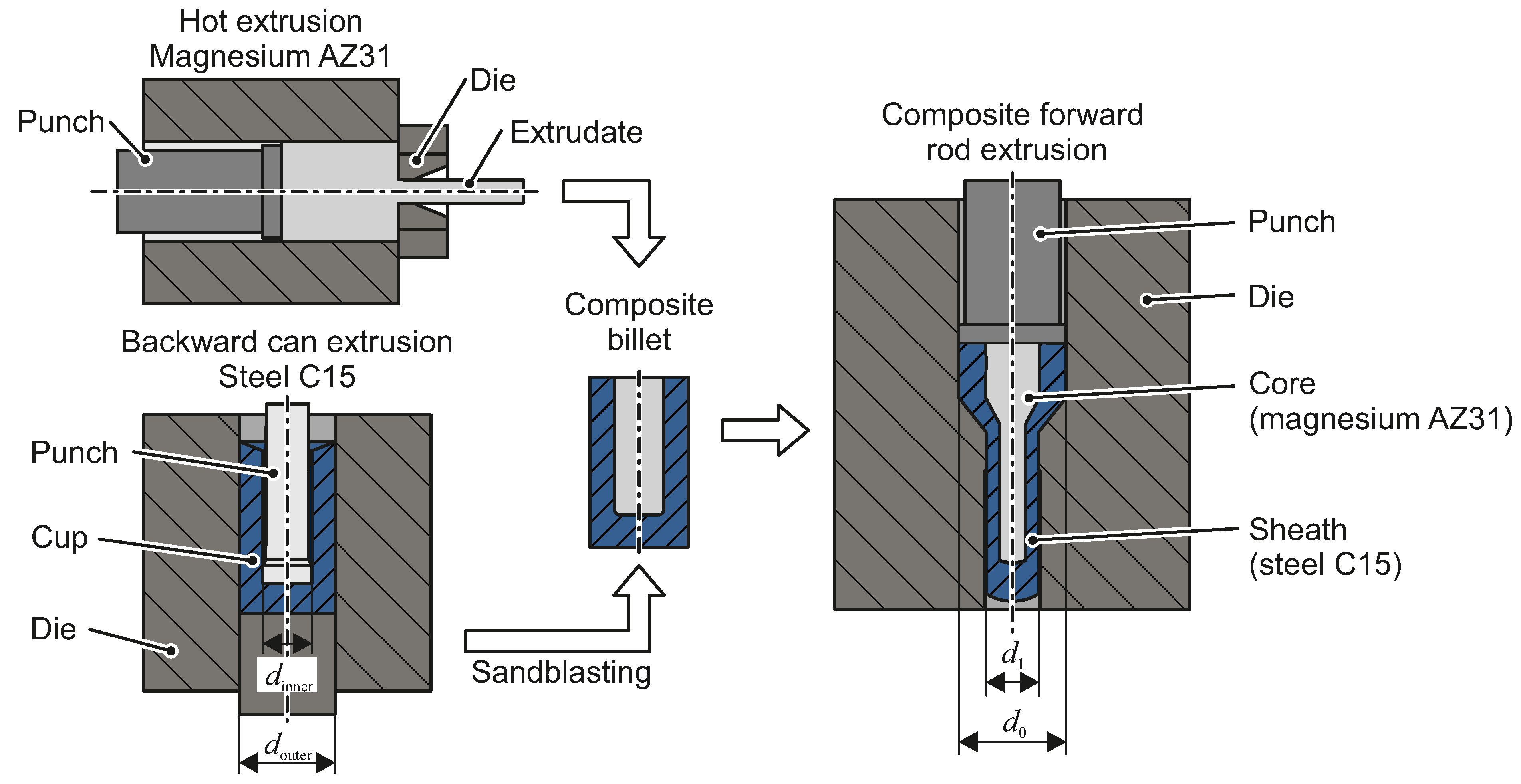 Hot extrusion
Magnesium AZ31

Punch

Die

Extrudate

Backward can extrusion
Steel C15

Punch

Cup

Die

$d_{inner}$

$d_{outer}$

Composite
billet

Sandblasting

Composite forward
rod extrusion

Punch

Die

Core
(magnesium AZ31)

Sheath
(steel C15)

$d_1$

$d_0$