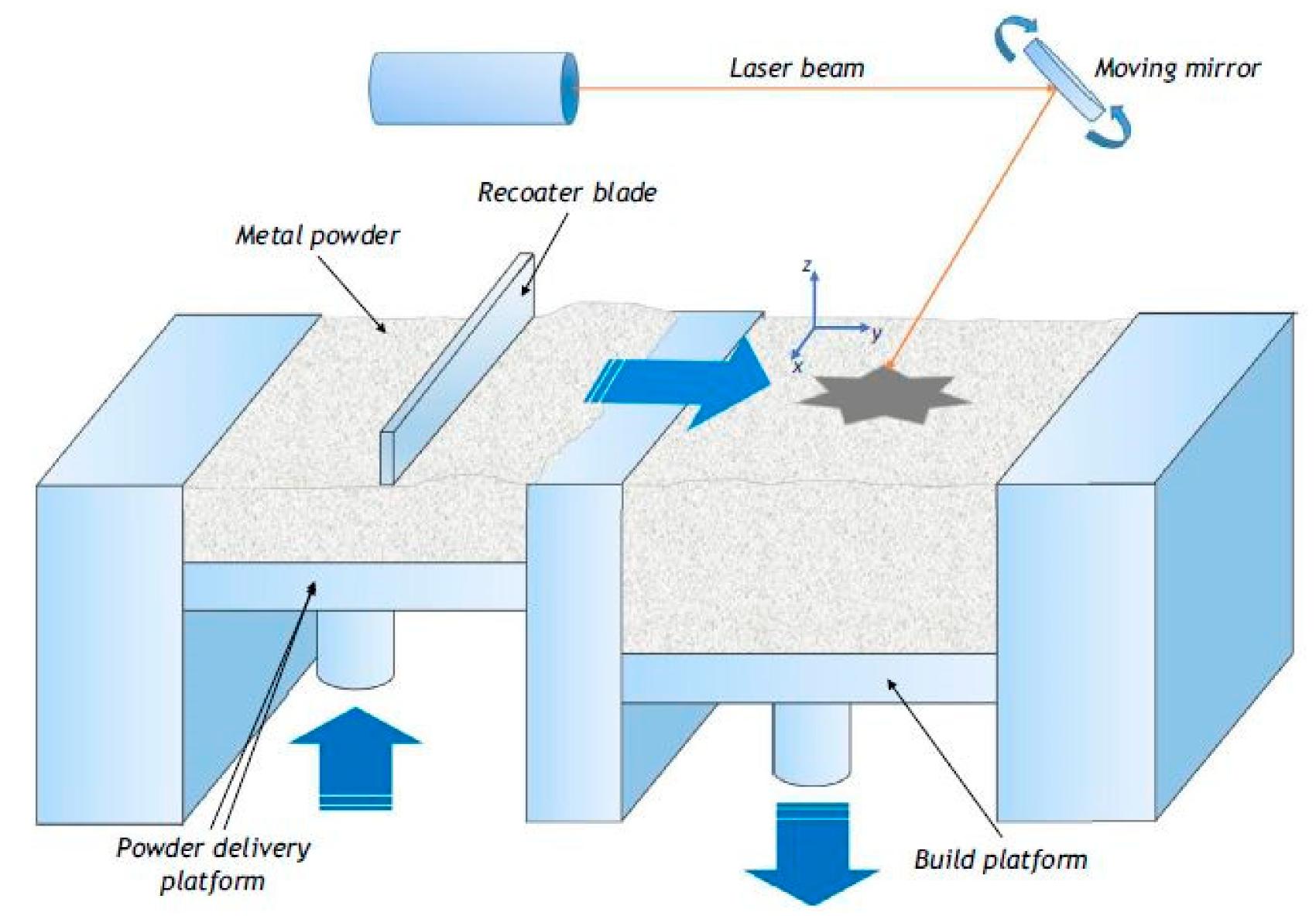 Laser beam
Moving mirror
Recoater blade
Metal powder
z
y
x
Powder delivery platform
Build platform