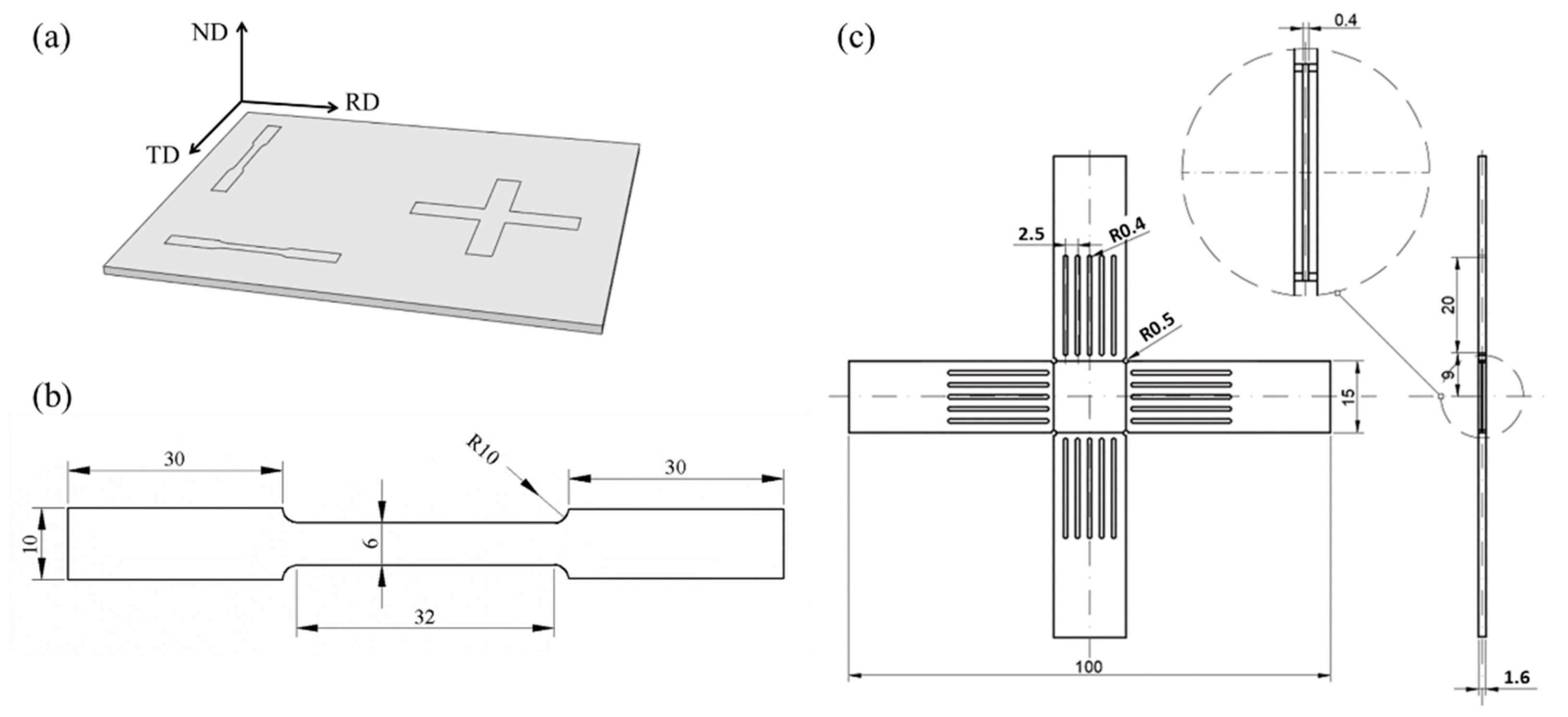 (a)

ND

RD

TD

(b)

30

R10

30

10

6

32

(c)

0.4

2.5

R0.4

R0.5

20

9

15

100

1.6