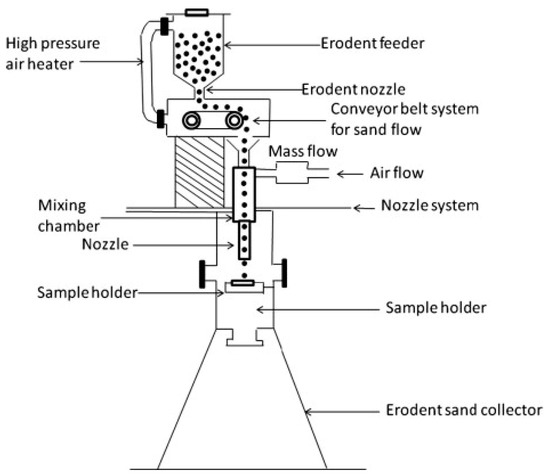 High pressure air heater

Erodent feeder

Erodent nozzle

Conveyor belt system for sand flow

Mass flow

Air flow

Mixing chamber

Nozzle system

Nozzle

Sample holder

Sample holder

Erodent sand collector