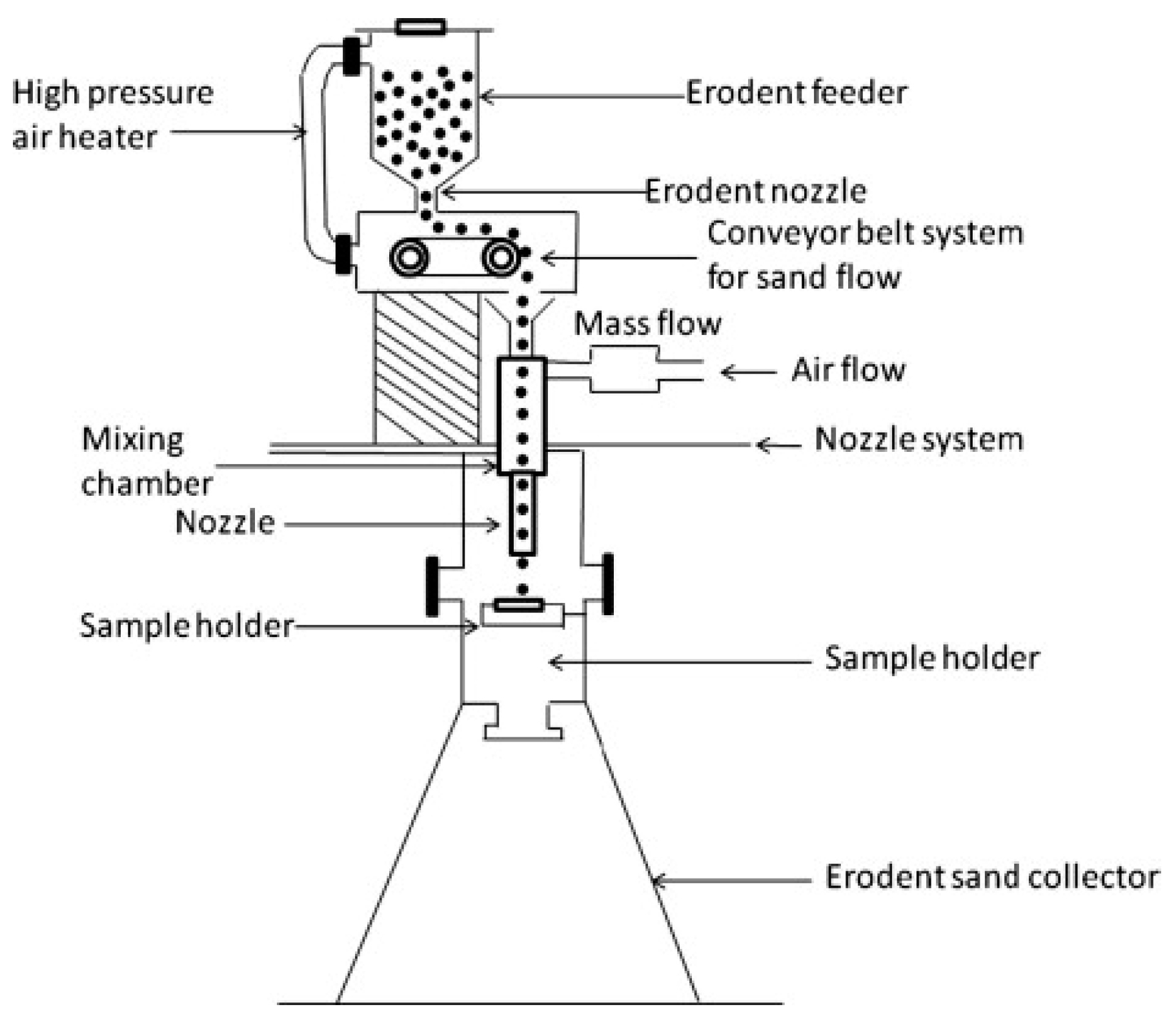 High pressure air heater

Erodent feeder

Erodent nozzle

Conveyor belt system for sand flow

Mass flow

Air flow

Mixing chamber

Nozzle system

Nozzle

Sample holder

Sample holder

Erodent sand collector