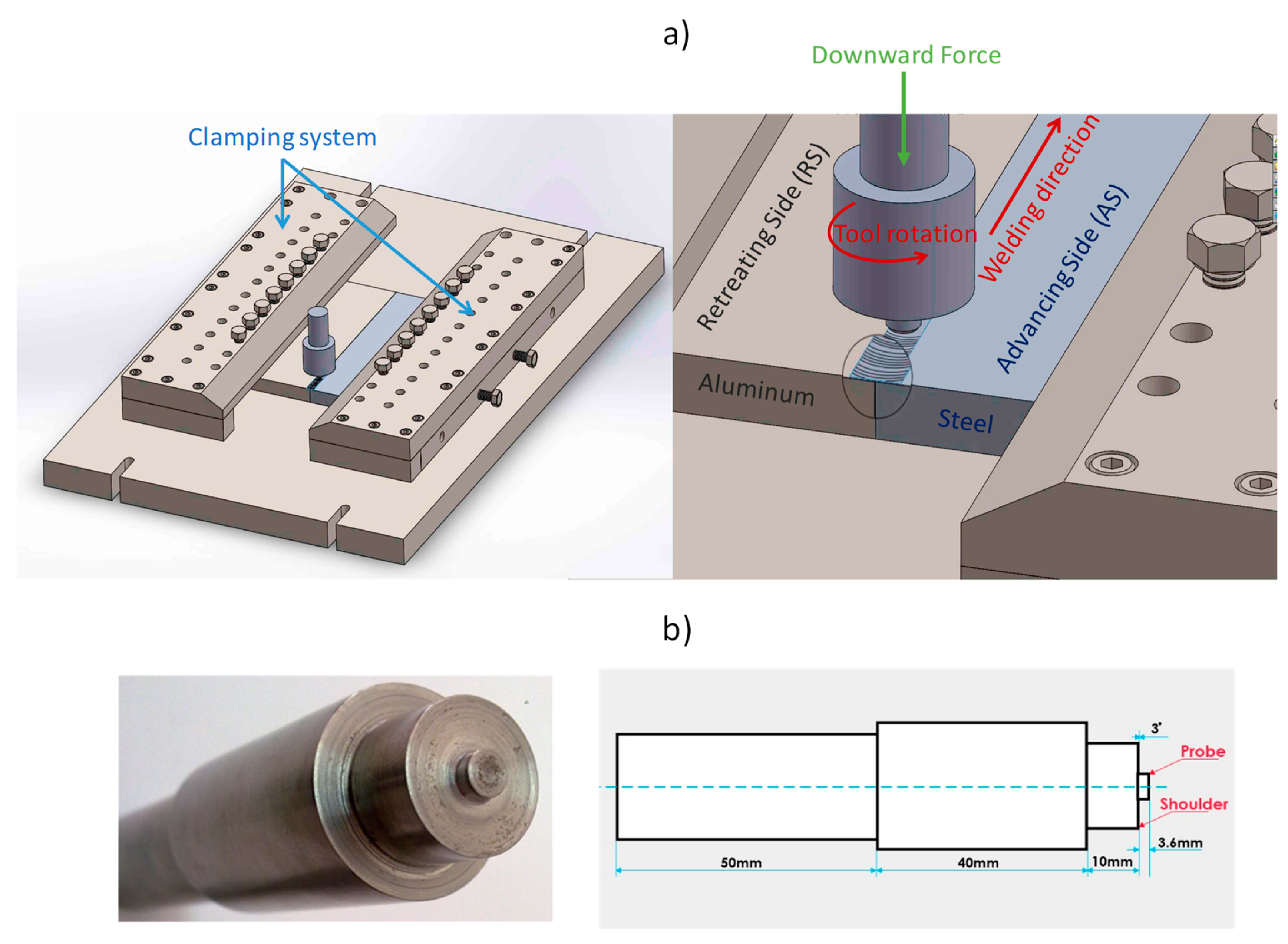 a)

Downward Force

Clamping system

Retreating Side (RS)

Tool rotation

Welding direction

Advancing Side (AS)

Aluminum

Steel

b)

3'

Probe

Shoulder

3.6mm

50mm

40mm

10mm