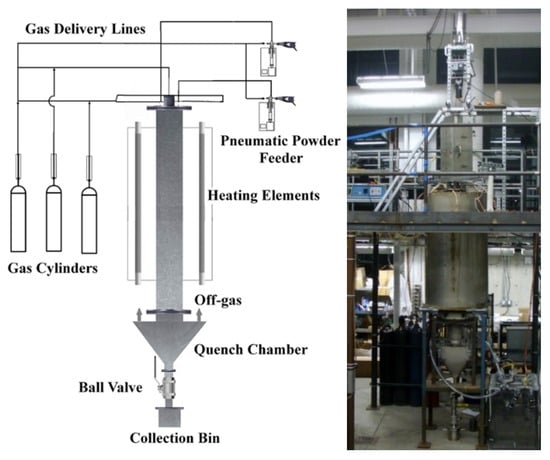 Gas Delivery Lines

Pneumatic Powder Feeder

Heating Elements

Gas Cylinders

Off-gas

Quench Chamber

Ball Valve

Collection Bin