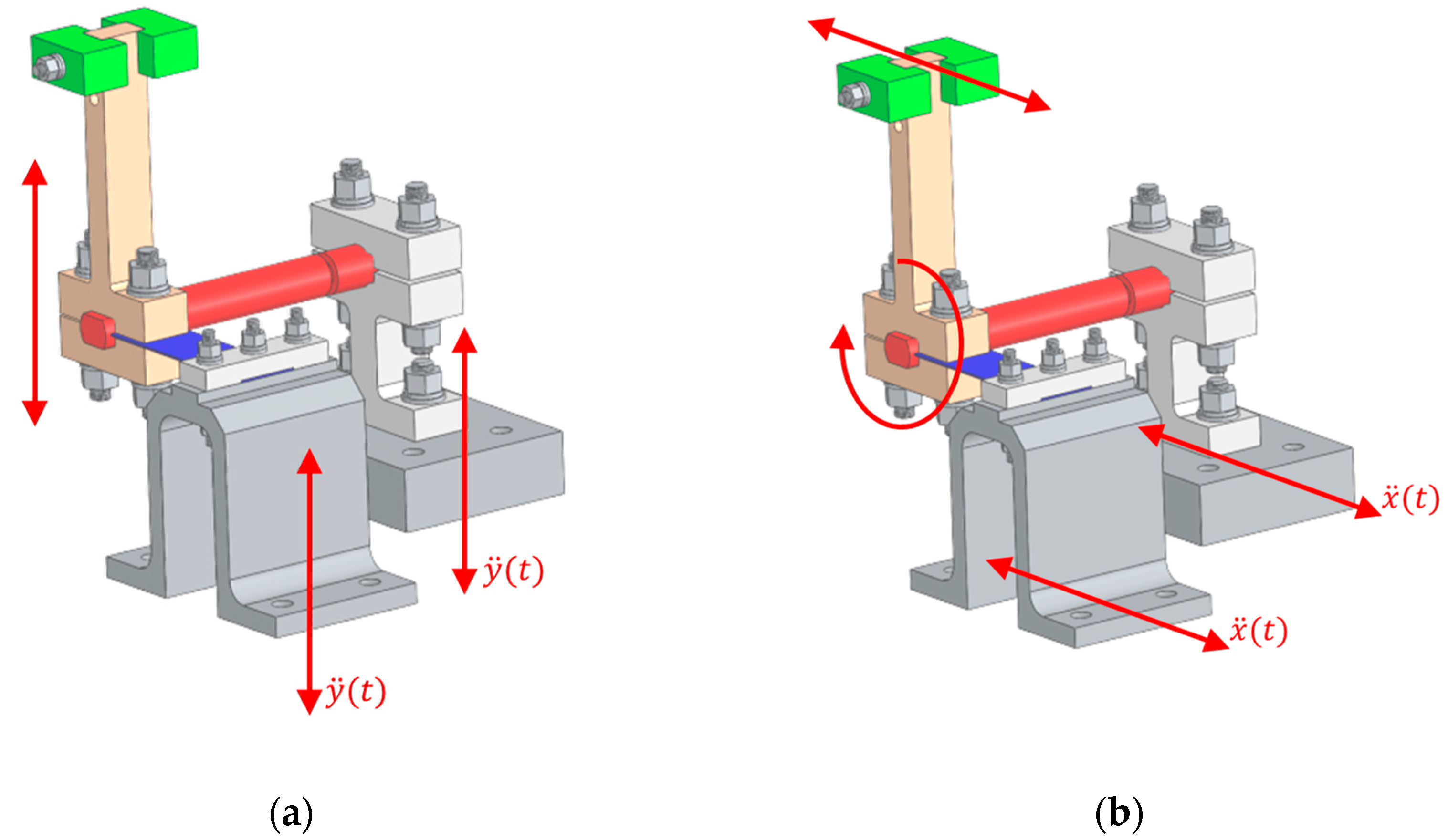 $\ddot{y}(t)$

$\ddot{y}(t)$

$\ddot{x}(t)$

$\ddot{x}(t)$

(a)

(b)