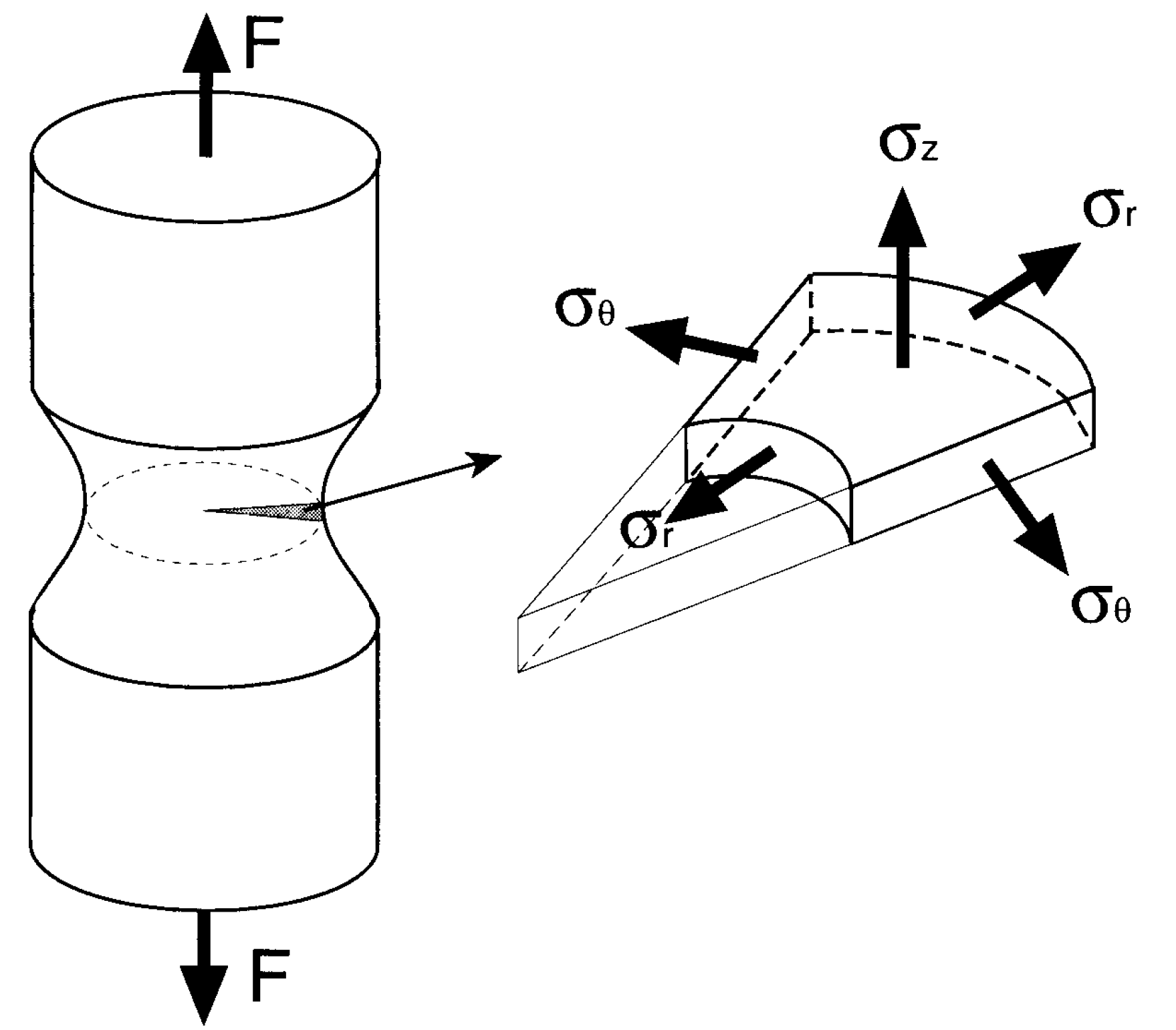 F

$\sigma_z$

$\sigma_r$

$\sigma_\theta$

$\sigma_r$

$\sigma_\theta$

F