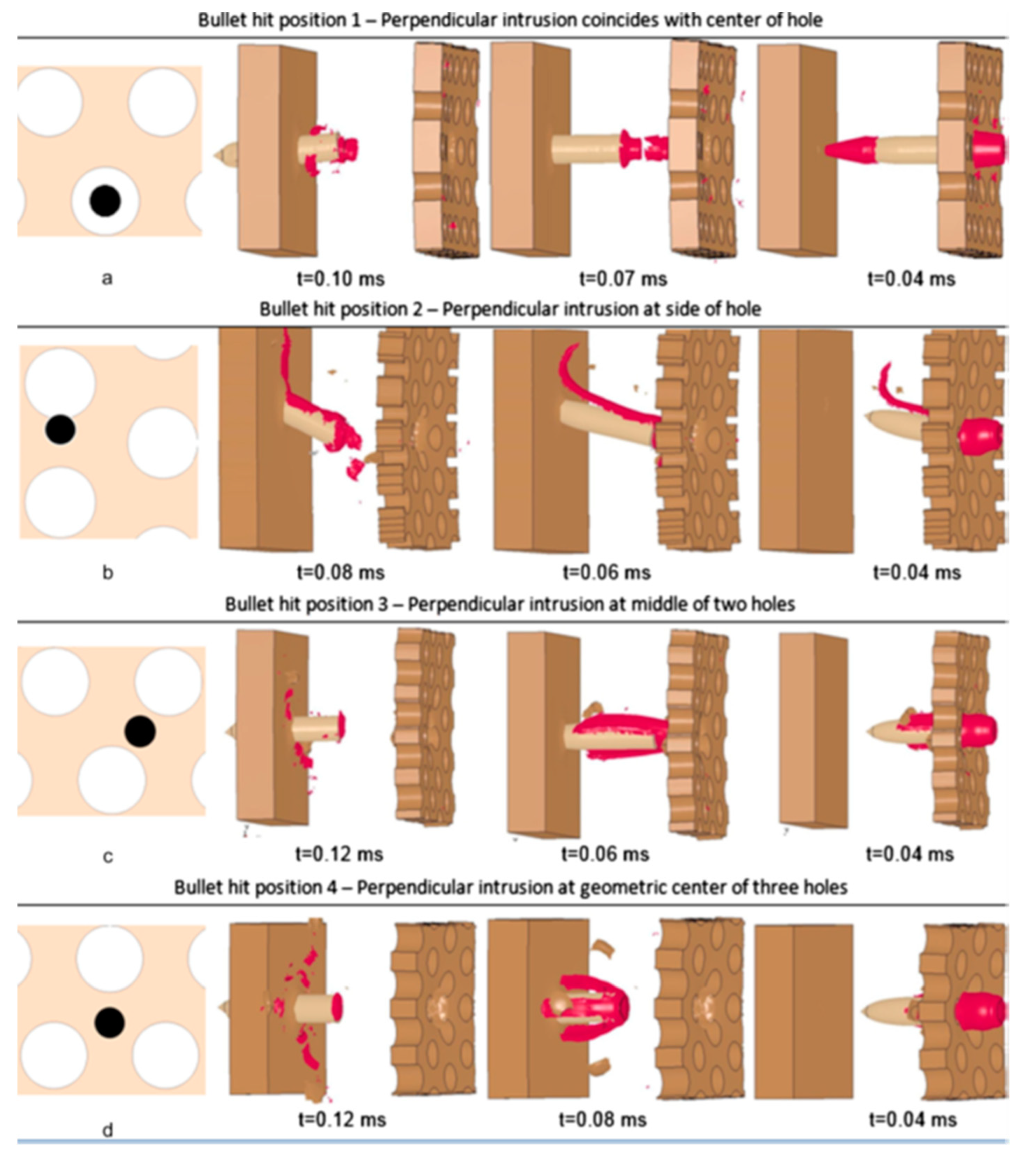 Bullet hit position 1 – Perpendicular intrusion coincides with center of hole

a

t=0.10 ms

t=0.07 ms

t=0.04 ms

Bullet hit position 2 – Perpendicular intrusion at side of hole

b

t=0.08 ms

t=0.06 ms

t=0.04 ms

Bullet hit position 3 – Perpendicular intrusion at middle of two holes

c

t=0.12 ms

t=0.06 ms

t=0.04 ms

Bullet hit position 4 – Perpendicular intrusion at geometric center of three holes

d

t=0.12 ms

t=0.08 ms

t=0.04 ms