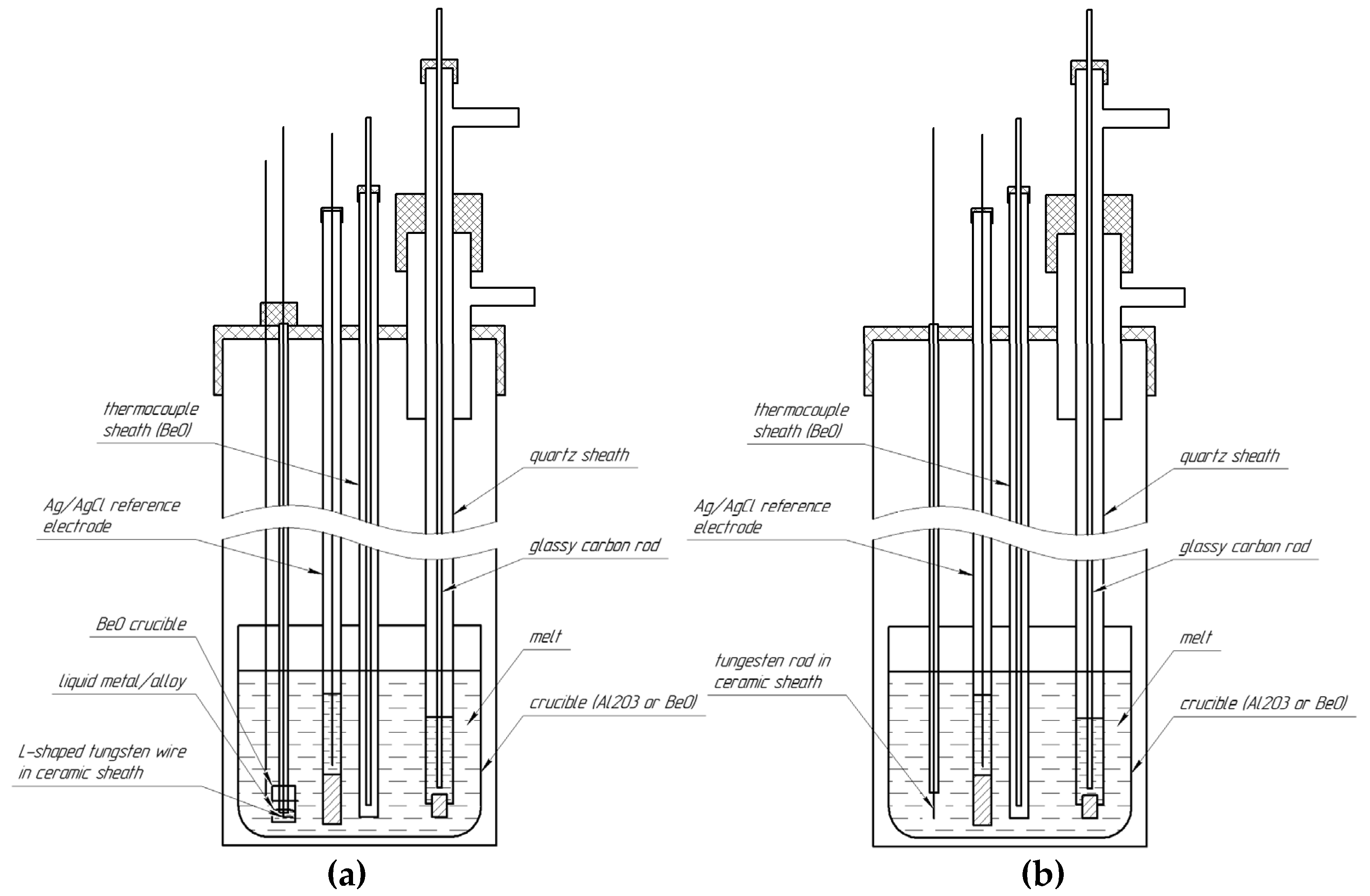 thermocouple sheath (BeO)

quartz sheath

Ag/AgCl reference electrode

glassy carbon rod

BeO crucible

melt

liquid metal/alloy

crucible (Al2O3 or BeO)

L-shaped tungsten wire in ceramic sheath

(a)

thermocouple sheath (BeO)

quartz sheath

Ag/AgCl reference electrode

glassy carbon rod

melt

tungesten rod in ceramic sheath

crucible (Al2O3 or BeO)

(b)