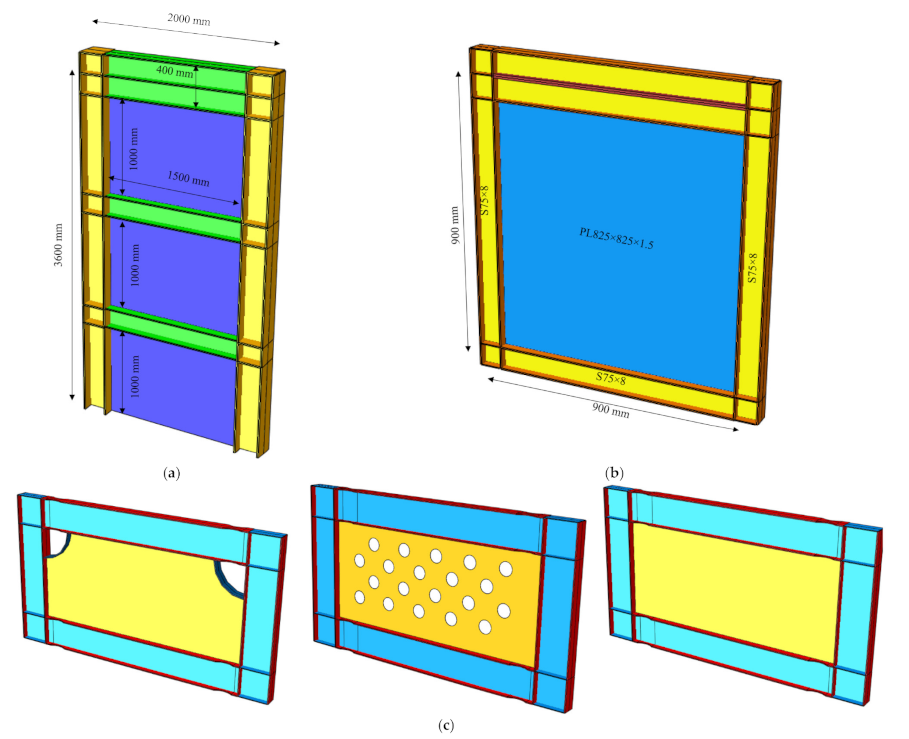 2000 mm

400 mm

1000 mm

1500 mm

3600 mm

1000 mm

1000 mm

(a)

900 mm

S75×8

PL825×825×1.5

S75×8

S75×8

900 mm

(b)

(c)