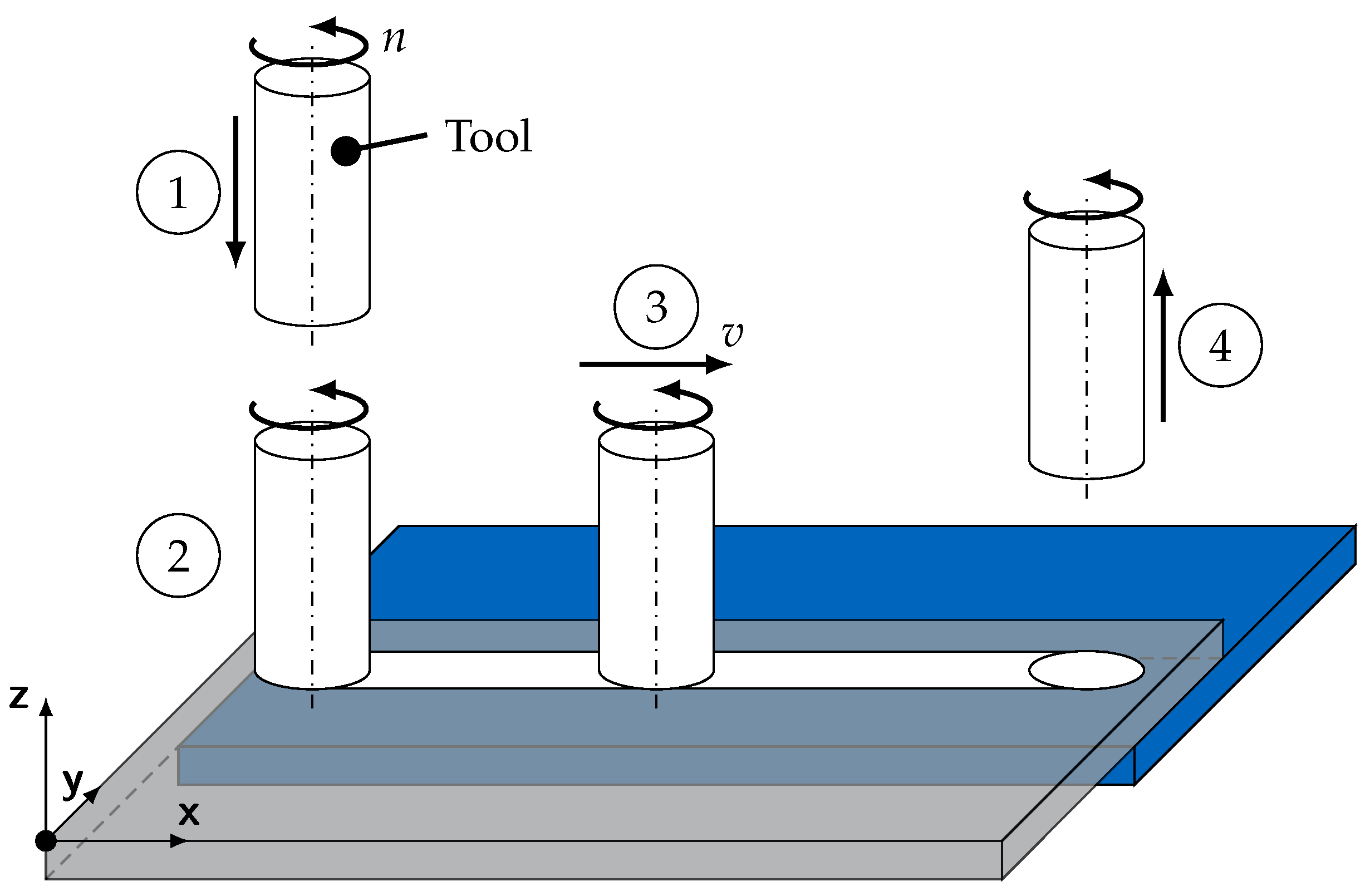 $n$

Tool

1

3

$v$

4

2

z

y

x