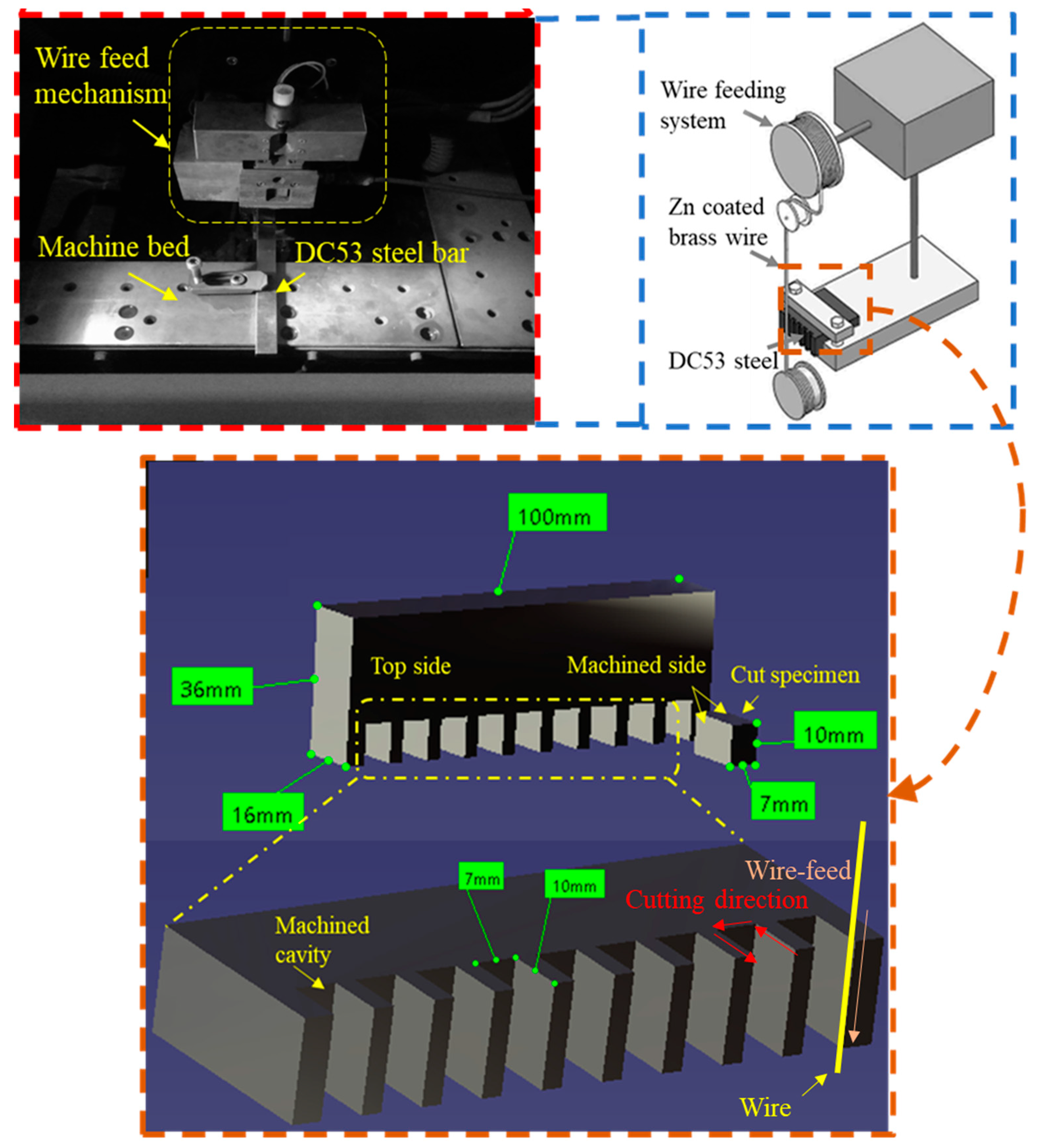 Wire feed mechanism

Machine bed

DC53 steel bar

Wire feeding system

Zn coated brass wire

DC53 steel

100mm

36mm

Top side

Machined side

Cut specimen

10mm

16mm

7mm

7mm

10mm

Wire-feed

Cutting direction

Machined cavity

Wire