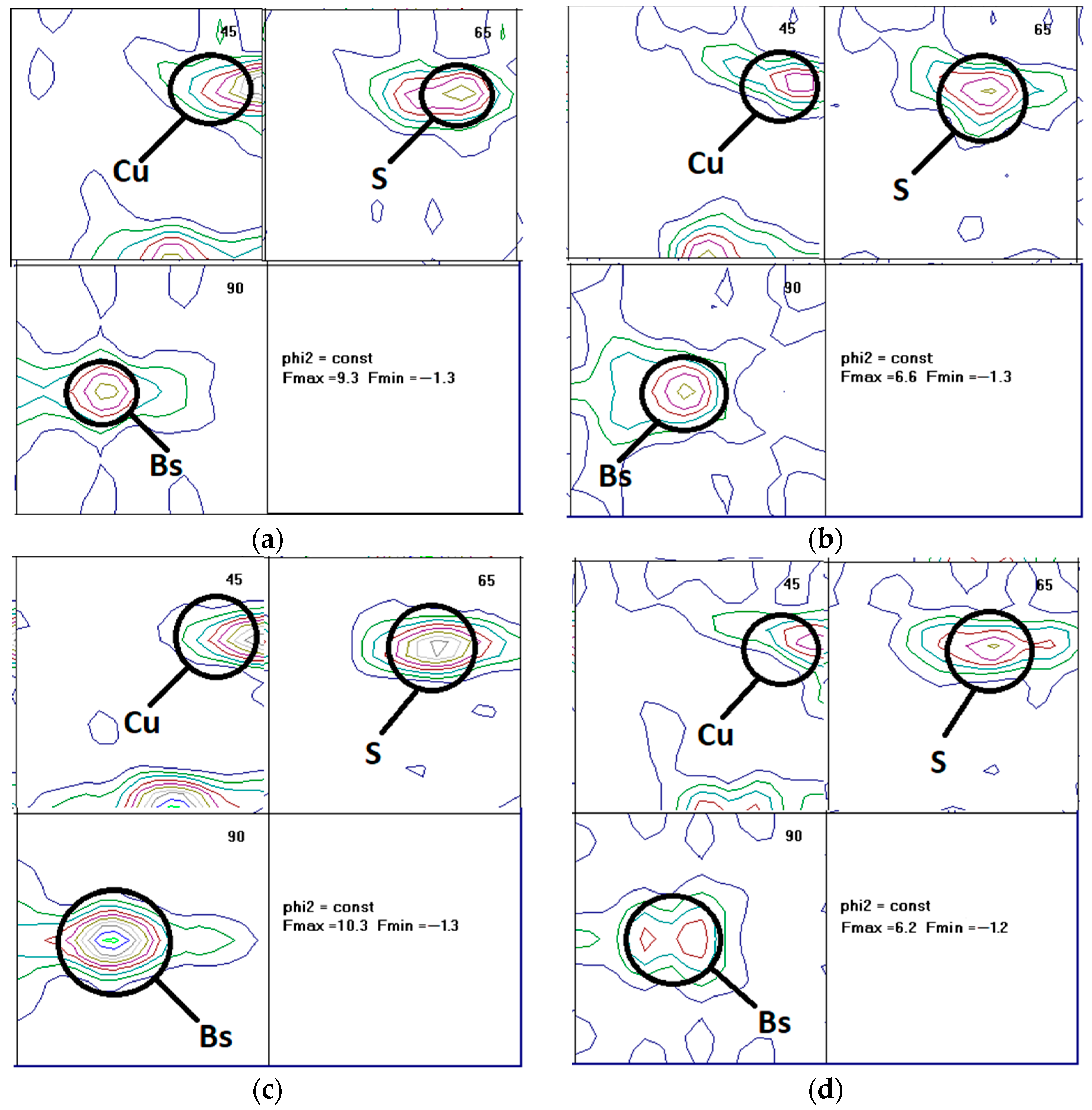 45
Cu
65
S
90
Bs
phi2 = const
Fmax =9.3 Fmin =−1.3
(a)

45
Cu
65
S
90
Bs
phi2 = const
Fmax =6.6 Fmin =−1.3
(b)

45
Cu
65
S
90
Bs
phi2 = const
Fmax =10.3 Fmin =−1.3
(c)

45
Cu
65
S
90
Bs
phi2 = const
Fmax =6.2 Fmin =−1.2
(d)