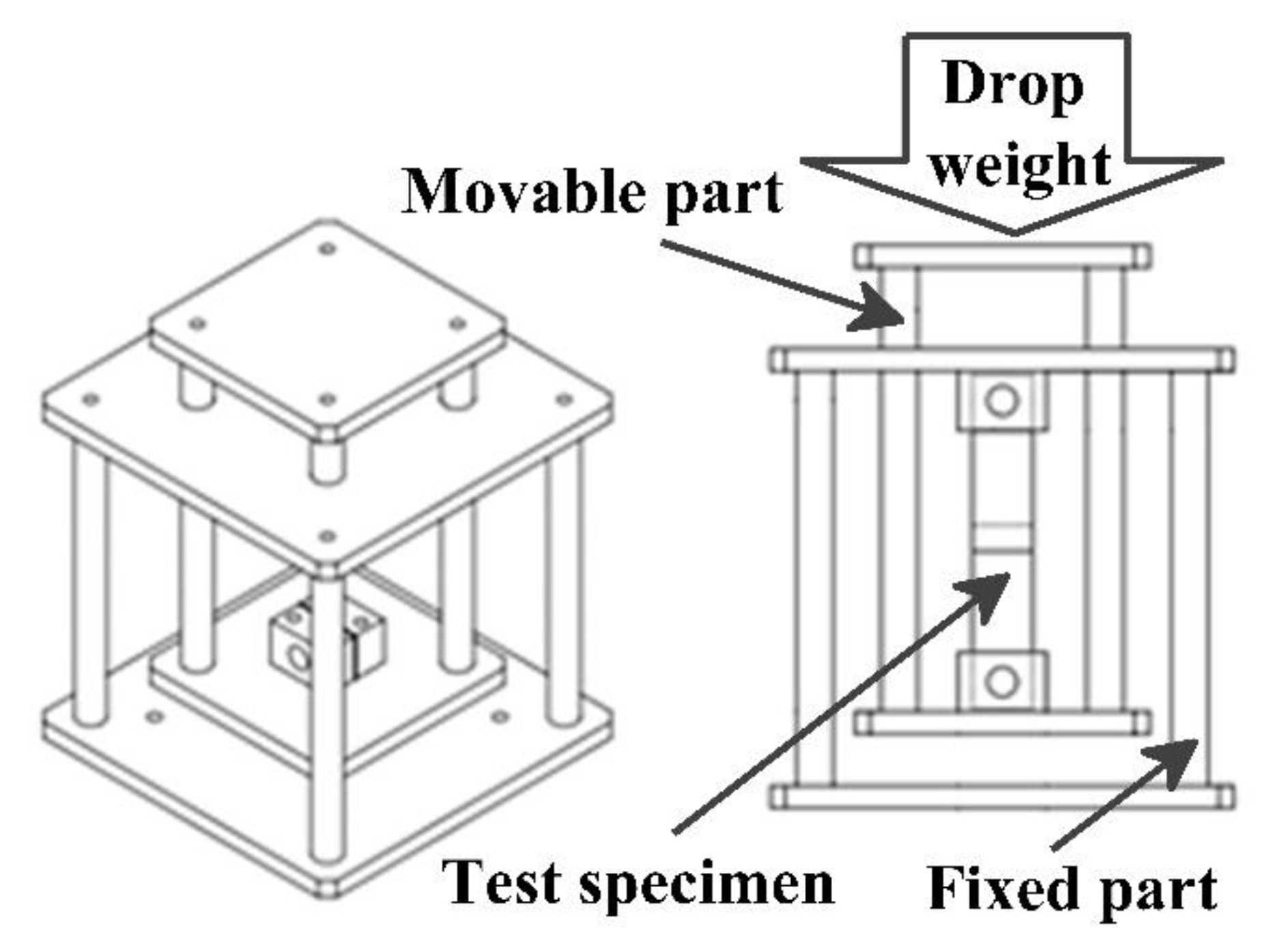 Drop weight

Movable part

Test specimen

Fixed part