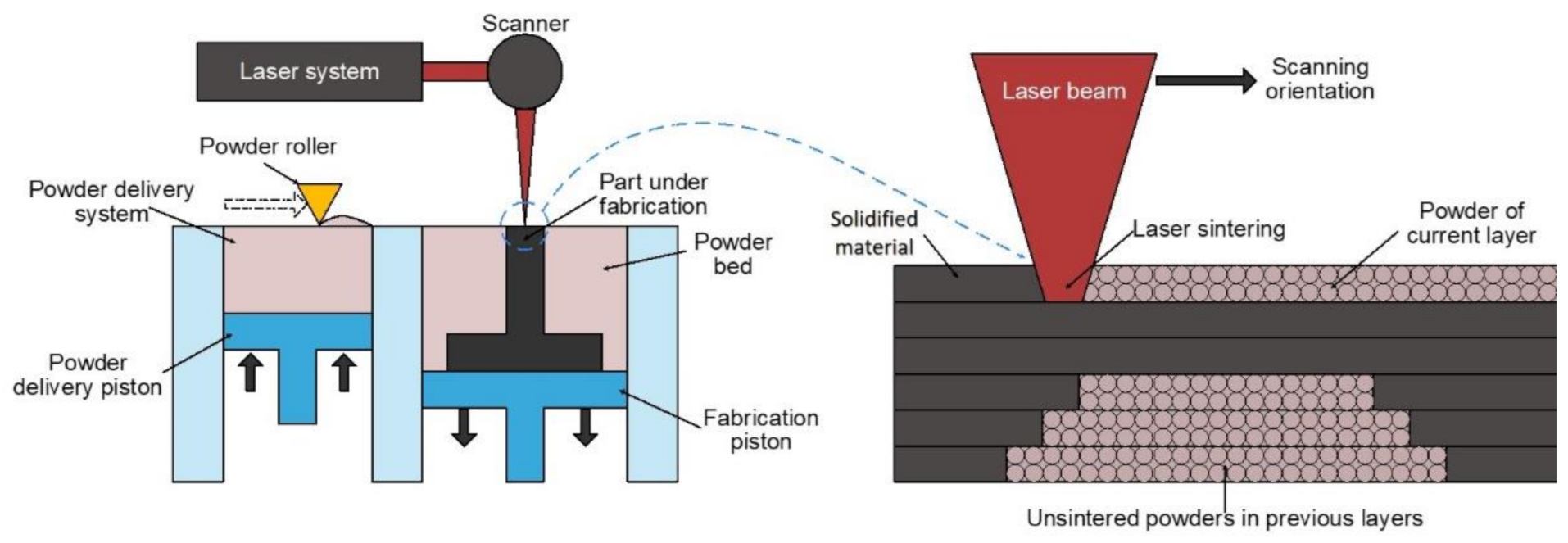 Scanner

Laser system

Powder roller

Powder delivery system

Part under fabrication

Powder bed

Powder delivery piston

Fabrication piston

Laser beam

Scanning orientation

Solidified material

Laser sintering

Powder of current layer

Unsintered powders in previous layers