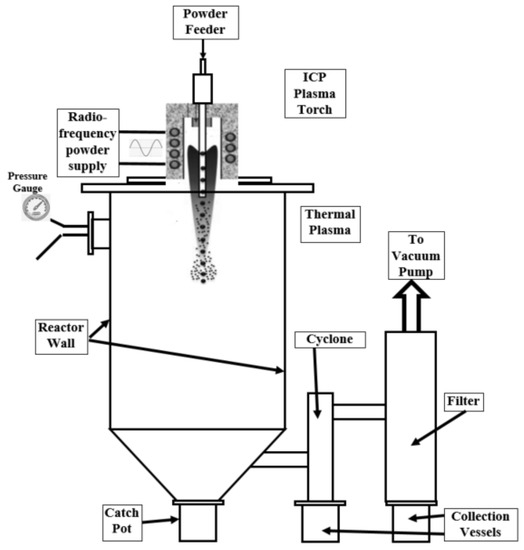 Powder Feeder

ICP Plasma Torch

Radio-frequency powder supply

Pressure Gauge

Thermal Plasma

To Vacuum Pump

Reactor Wall

Cyclone

Filter

Catch Pot

Collection Vessels