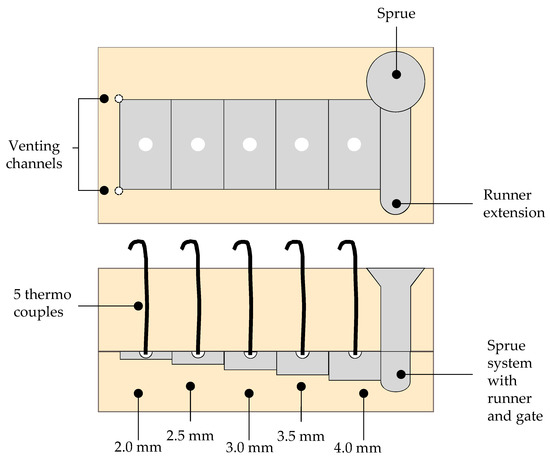 Sprue

Venting channels

Runner extension

5 thermo couples

Sprue system with runner and gate

2.0 mm

2.5 mm

3.0 mm

3.5 mm

4.0 mm