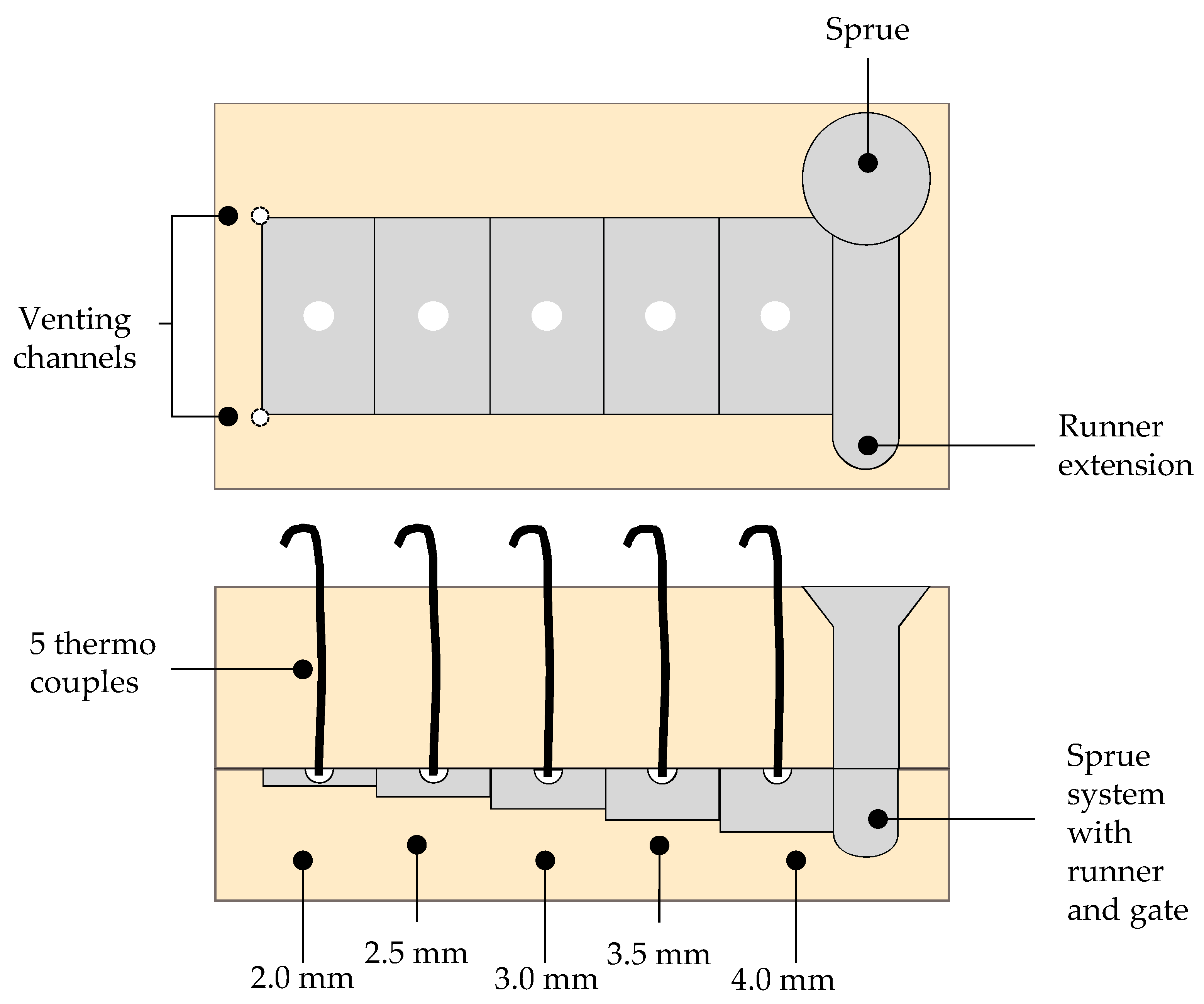 Sprue

Venting channels

Runner extension

5 thermo couples

Sprue system with runner and gate

2.0 mm

2.5 mm

3.0 mm

3.5 mm

4.0 mm