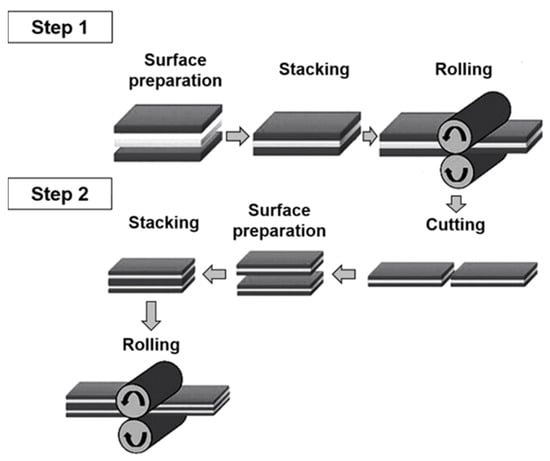 Step 1

Surface preparation

Stacking

Rolling

Step 2

Cutting

Surface preparation

Stacking

Rolling