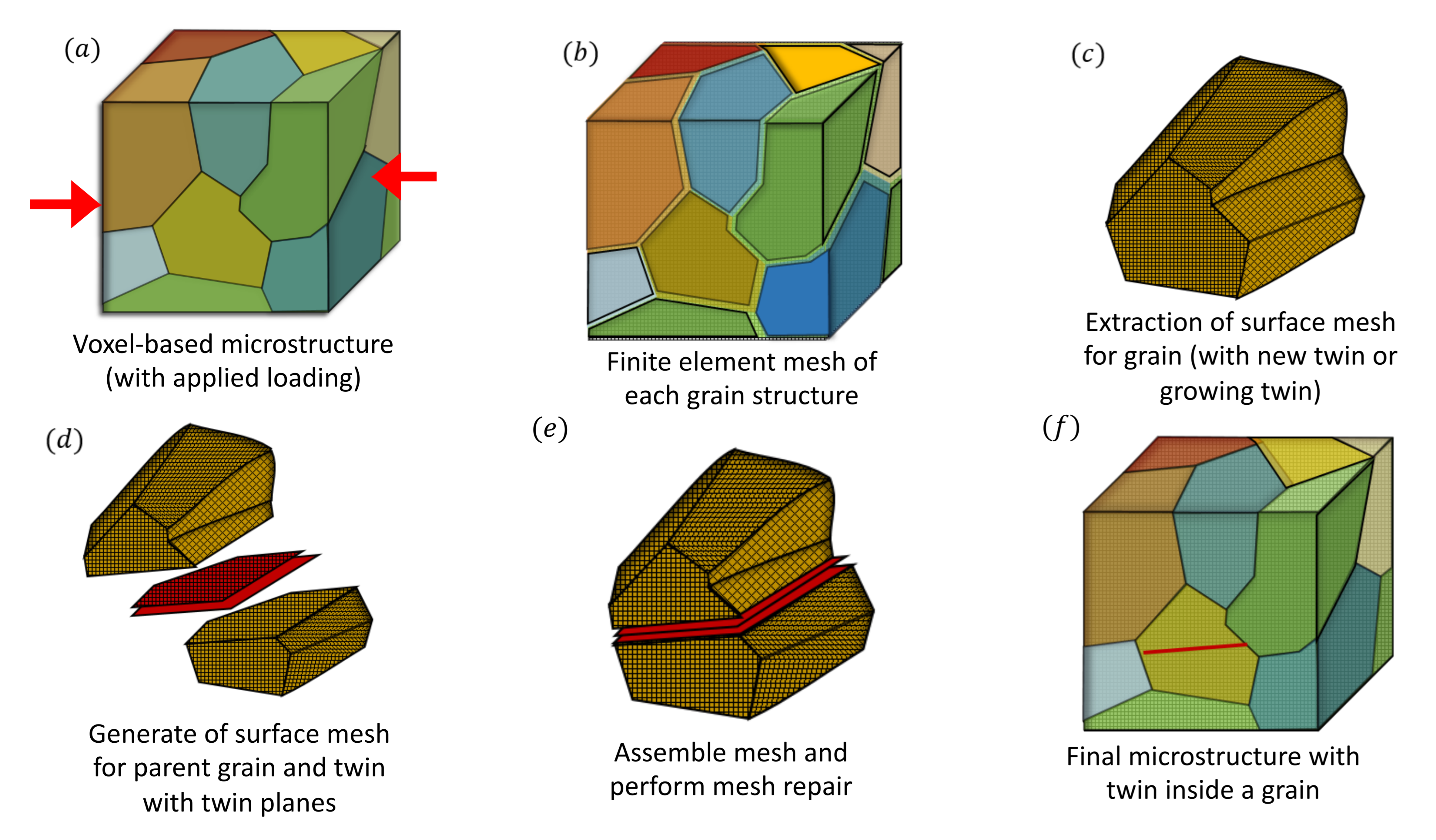 $(a)$

Voxel-based microstructure (with applied loading)

$(b)$

Finite element mesh of each grain structure

$(c)$

Extraction of surface mesh for grain (with new twin or growing twin)

$(d)$

Generate of surface mesh for parent grain and twin with twin planes

$(e)$

Assemble mesh and perform mesh repair

$(f)$

Final microstructure with twin inside a grain