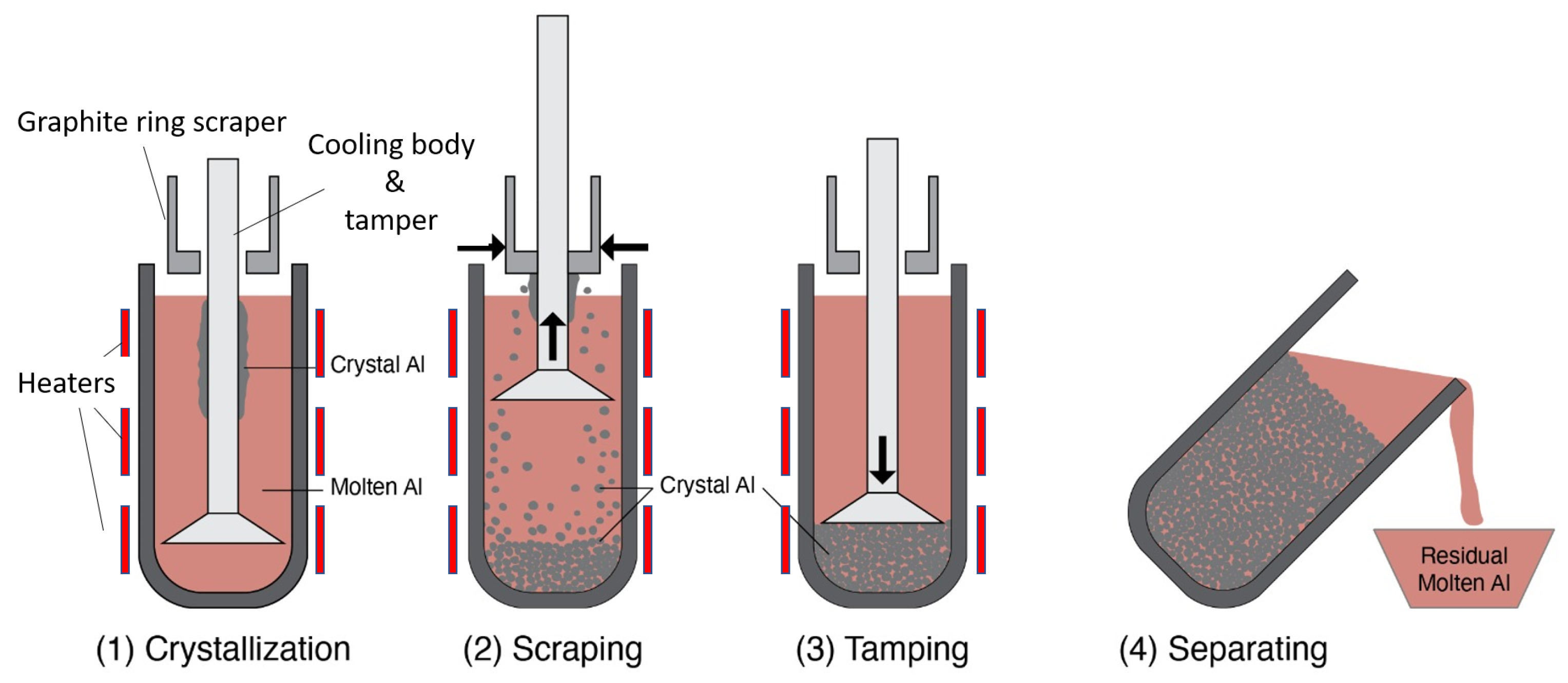 Graphite ring scraper

Cooling body & tamper

Heaters

Crystal Al

Molten Al

Crystal Al

Residual Molten Al

(1) Crystallization

(2) Scraping

(3) Tamping

(4) Separating