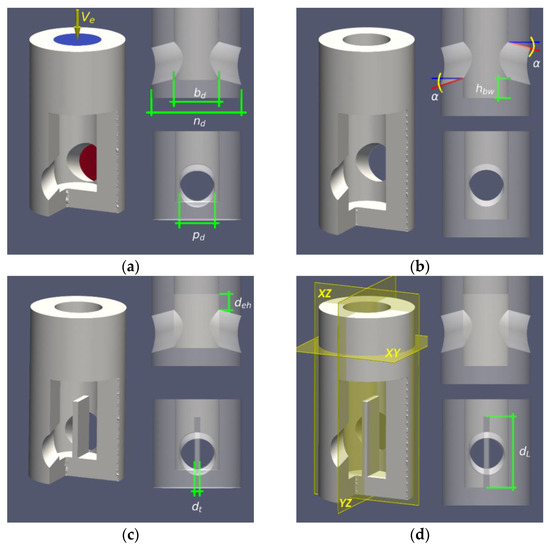 $V_e$

$b_d$

$n_d$

$p_d$

(a)

$\alpha$

$\alpha$

$h_{bw}$

(b)

$d_{eh}$

$d_t$

(c)

XZ

XY

YZ

$d_L$

(d)