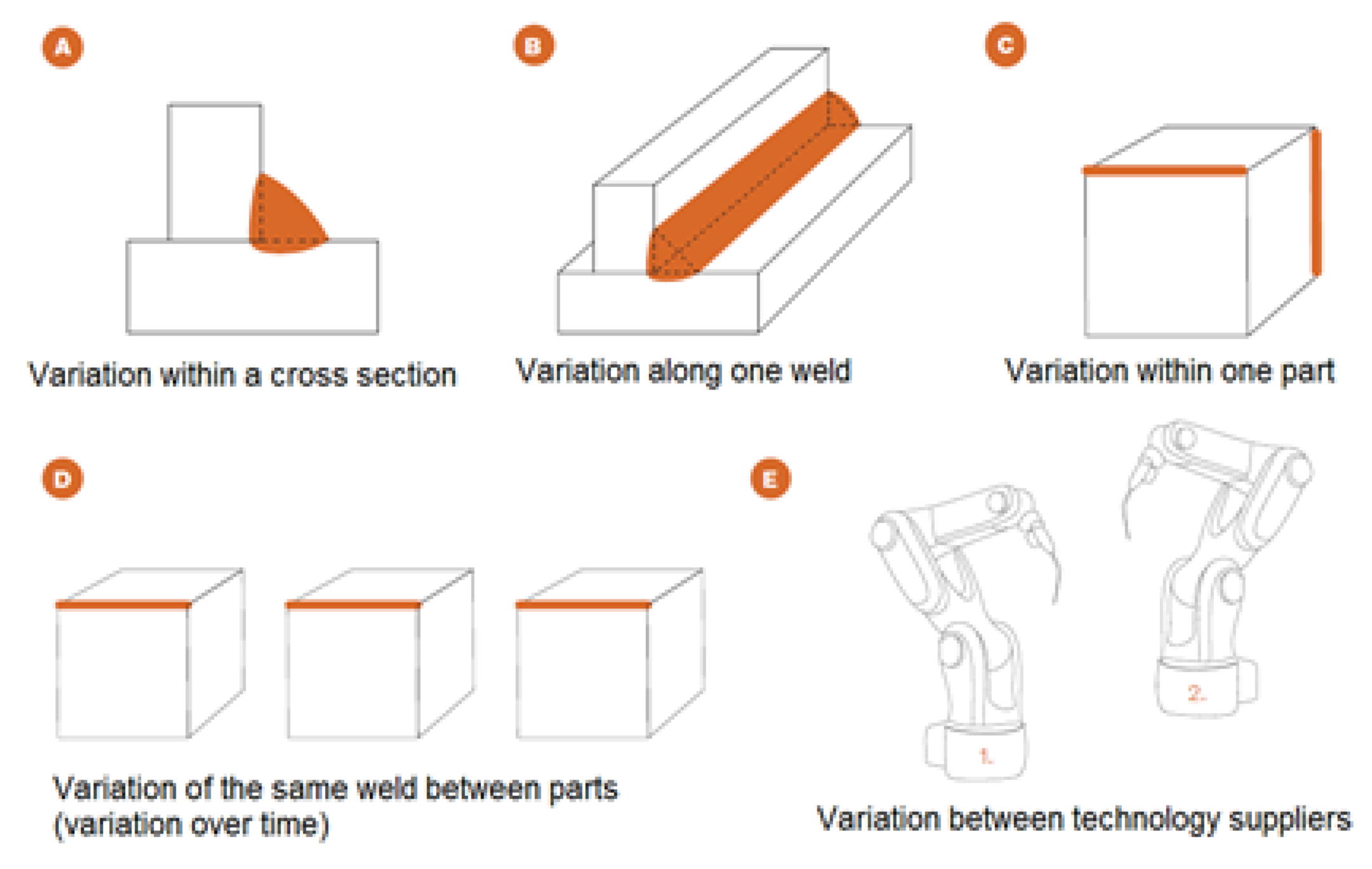 A

Variation within a cross section

B

Variation along one weld

C

Variation within one part

D

Variation of the same weld between parts (variation over time)

E

1.

2.

Variation between technology suppliers