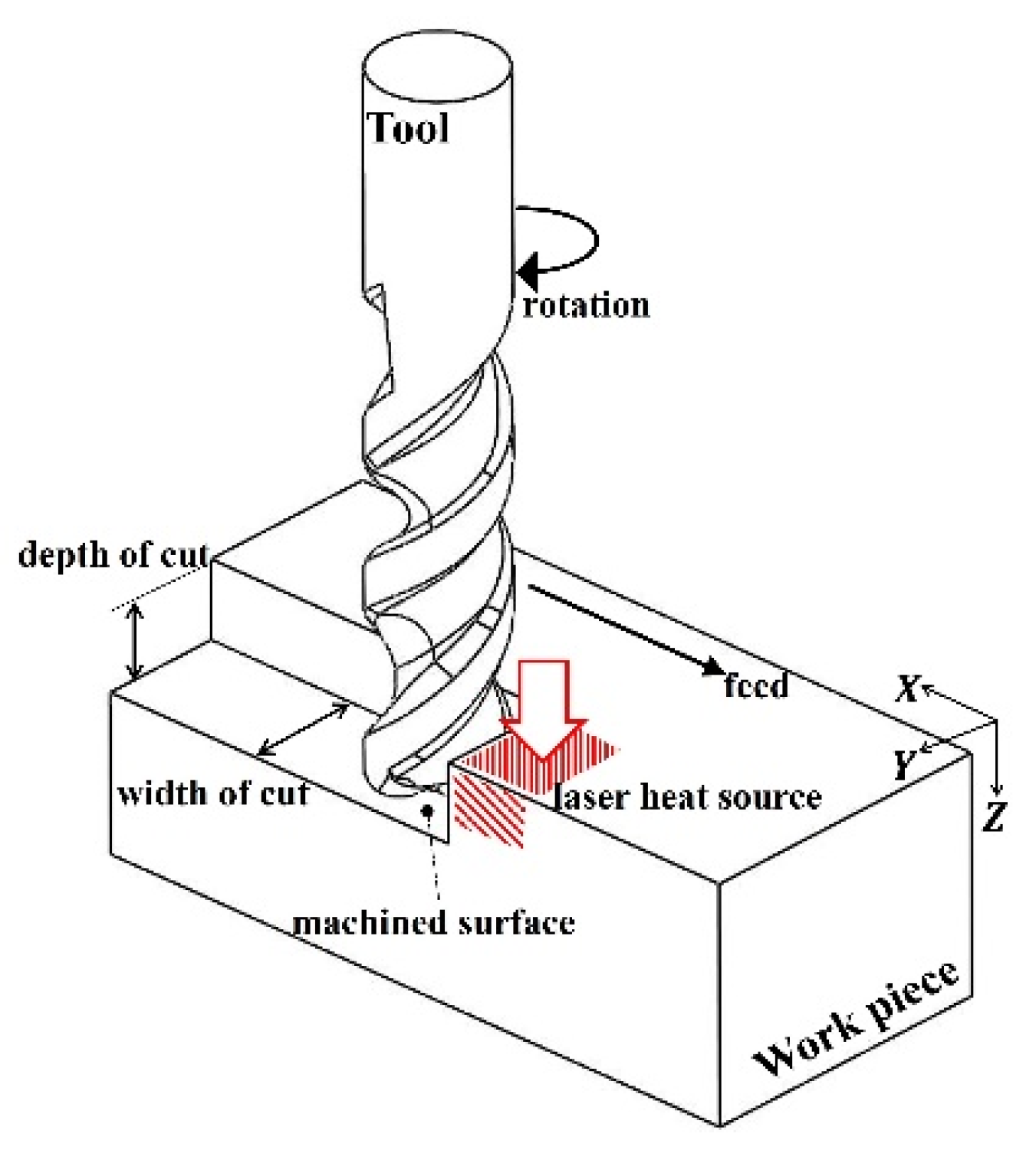 Tool

rotation

depth of cut

feed

X

Y

Z

width of cut

laser heat source

machined surface

Work piece