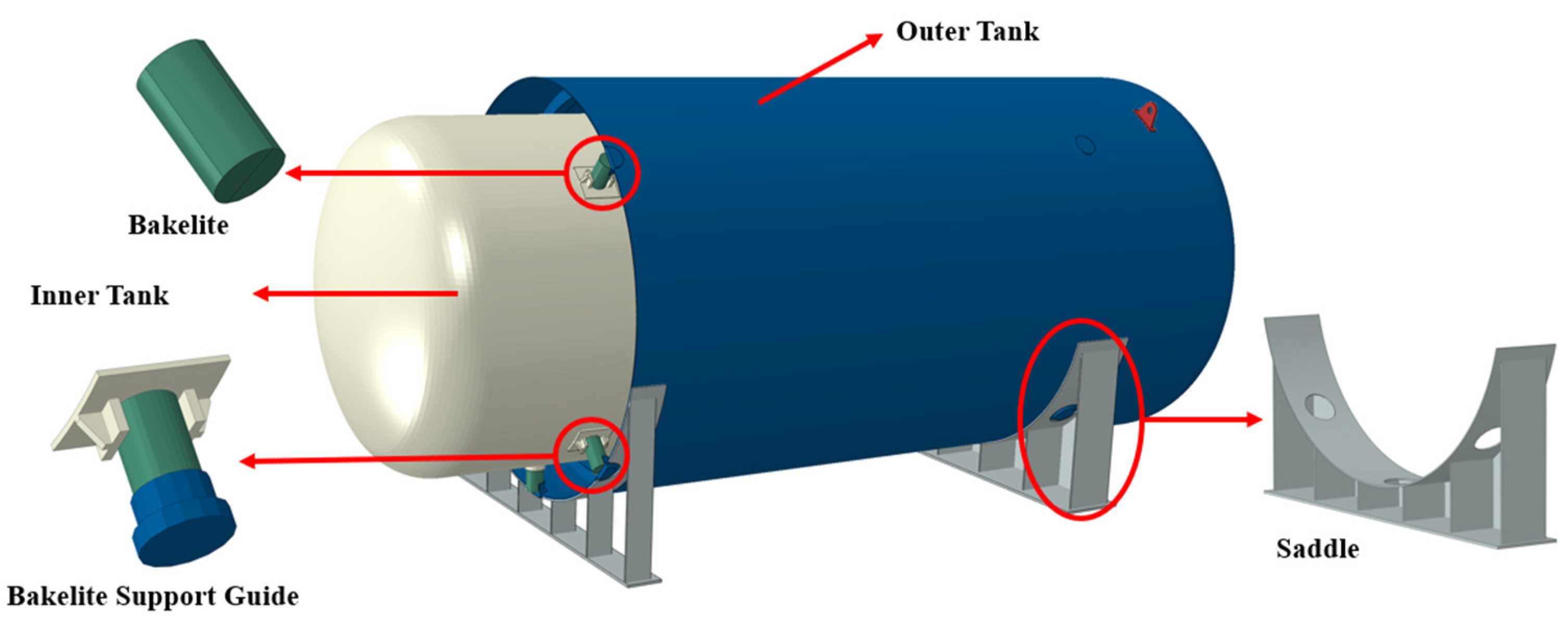 Outer Tank

Bakelite

Inner Tank

Bakelite Support Guide

Saddle