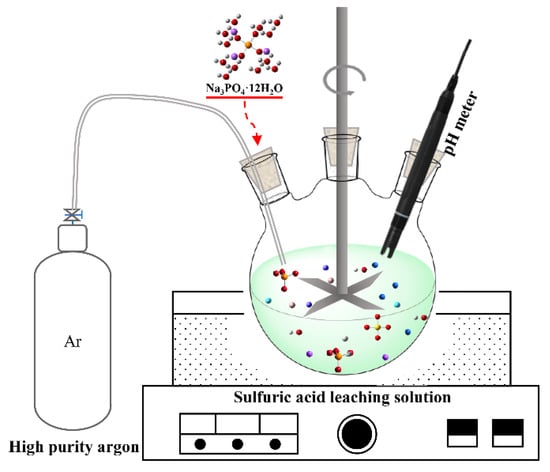 $Na_3PO_4 \cdot 12H_2O$

pH meter

Ar

Sulfuric acid leaching solution

High purity argon