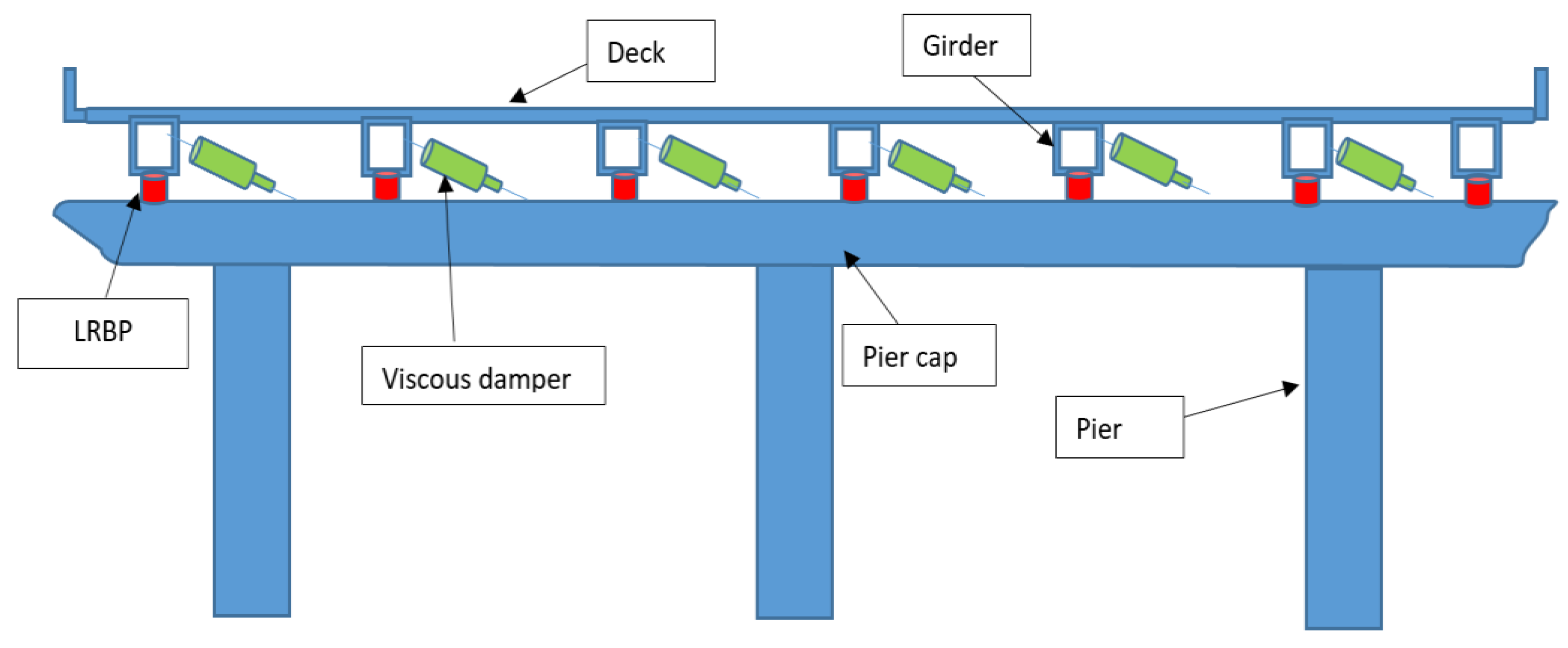 Deck

Girder

LRBP

Viscous damper

Pier cap

Pier