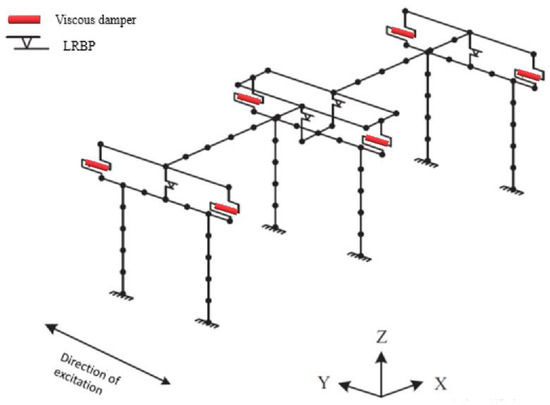 Viscous damper
LRBP

Direction of excitation

Z
Y
X