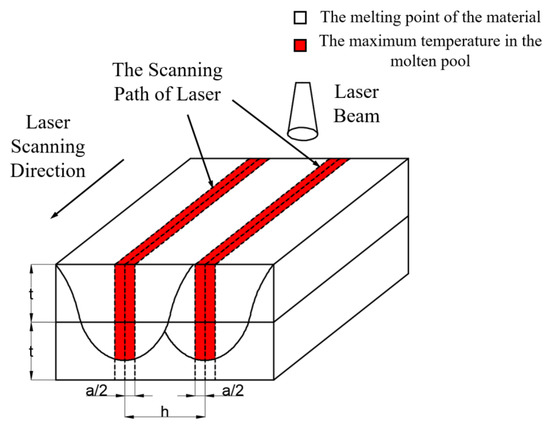 The melting point of the material

The maximum temperature in the molten pool

The Scanning Path of Laser

Laser Beam

Laser Scanning Direction

t

t

a/2

a/2

h